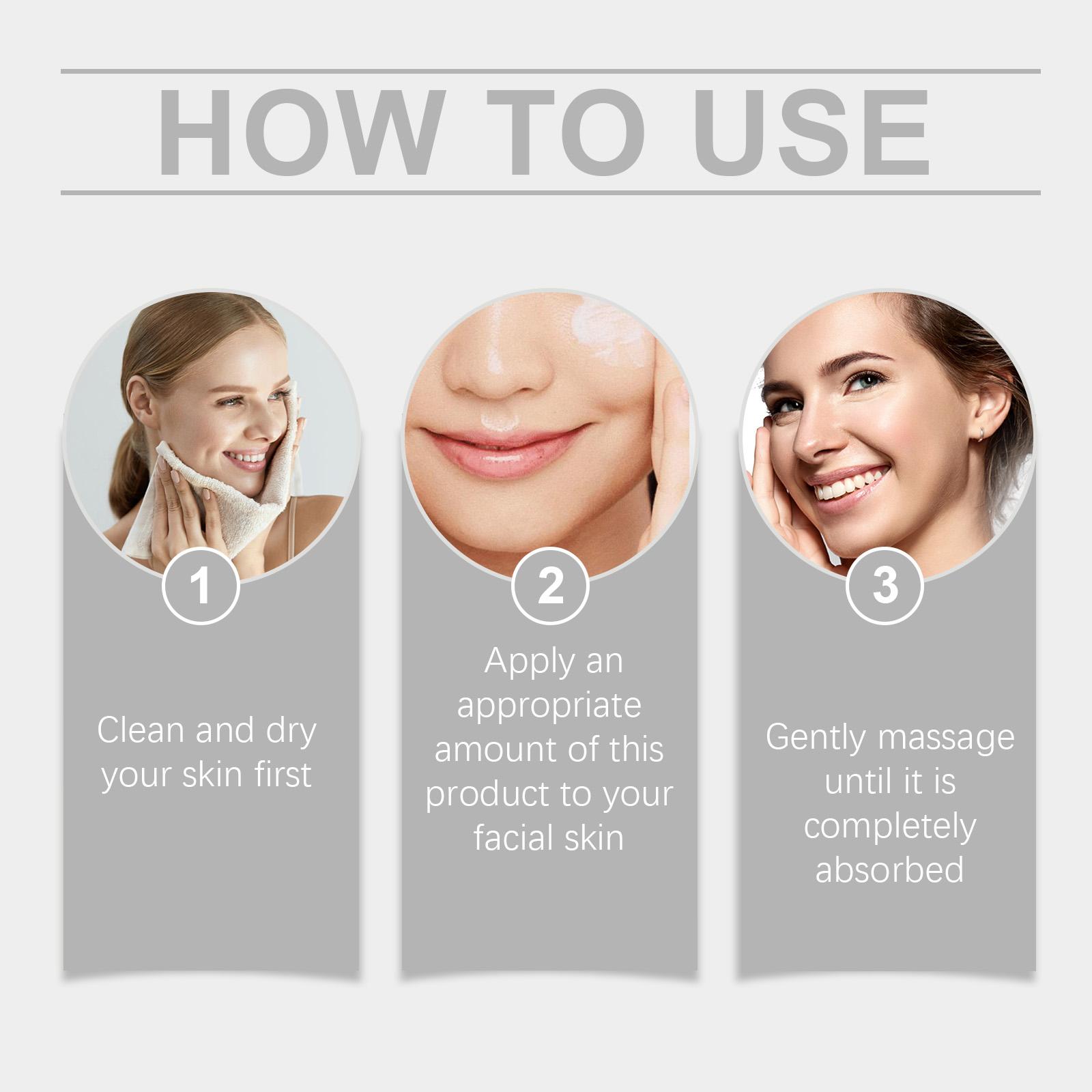 HOW TO USE

1

Clean and dry your skin first

2

Apply an appropriate amount of this product to your facial skin

3

Gently massage until it is completely absorbed