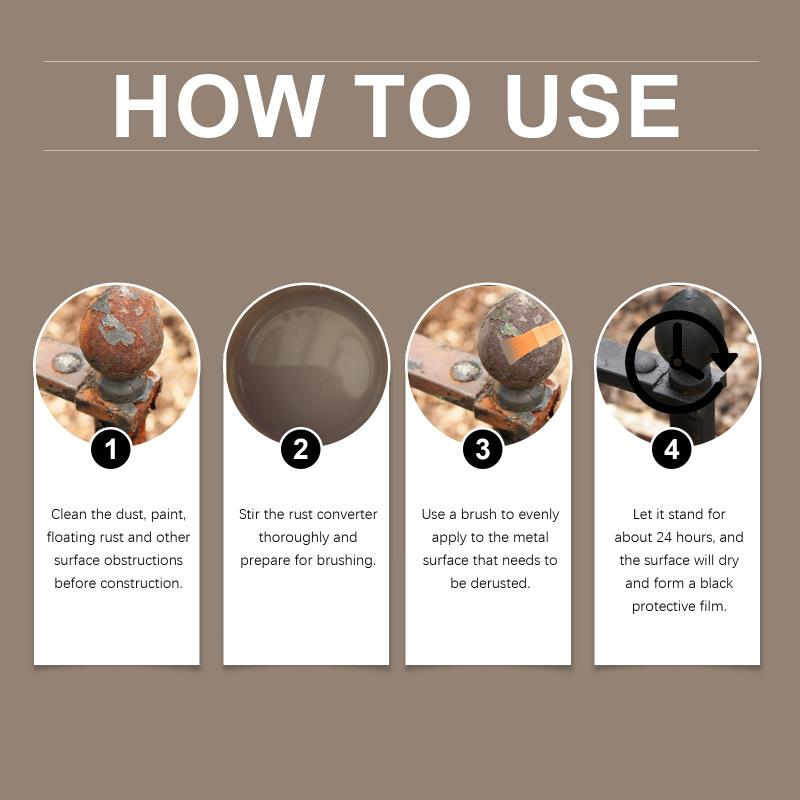 HOW TO USE

1

Clean the dust, paint, floating rust and other surface obstructions before construction.

2

Stir the rust converter thoroughly and prepare for brushing.

3

Use a brush to evenly apply to the metal surface that needs to be derusted.

4

Let it stand for about 24 hours, and the surface will dry and form a black protective film.