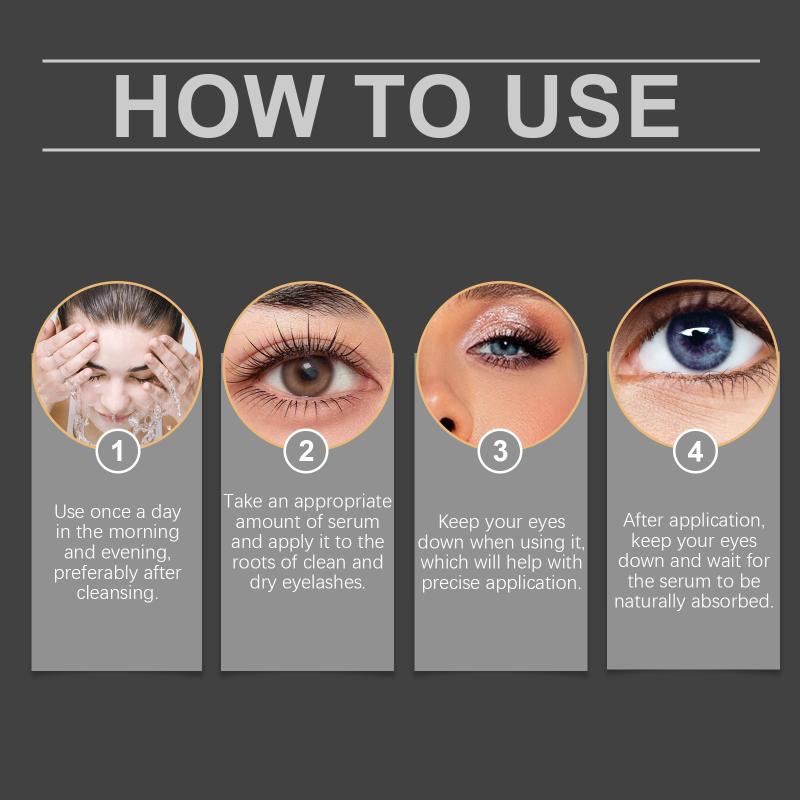 HOW TO USE

1

Use once a day in the morning and evening, preferably after cleansing.

2

Take an appropriate amount of serum and apply it to the roots of clean and dry eyelashes.

3

Keep your eyes down when using it, which will help with precise application.

4

After application, keep your eyes down and wait for the serum to be naturally absorbed.