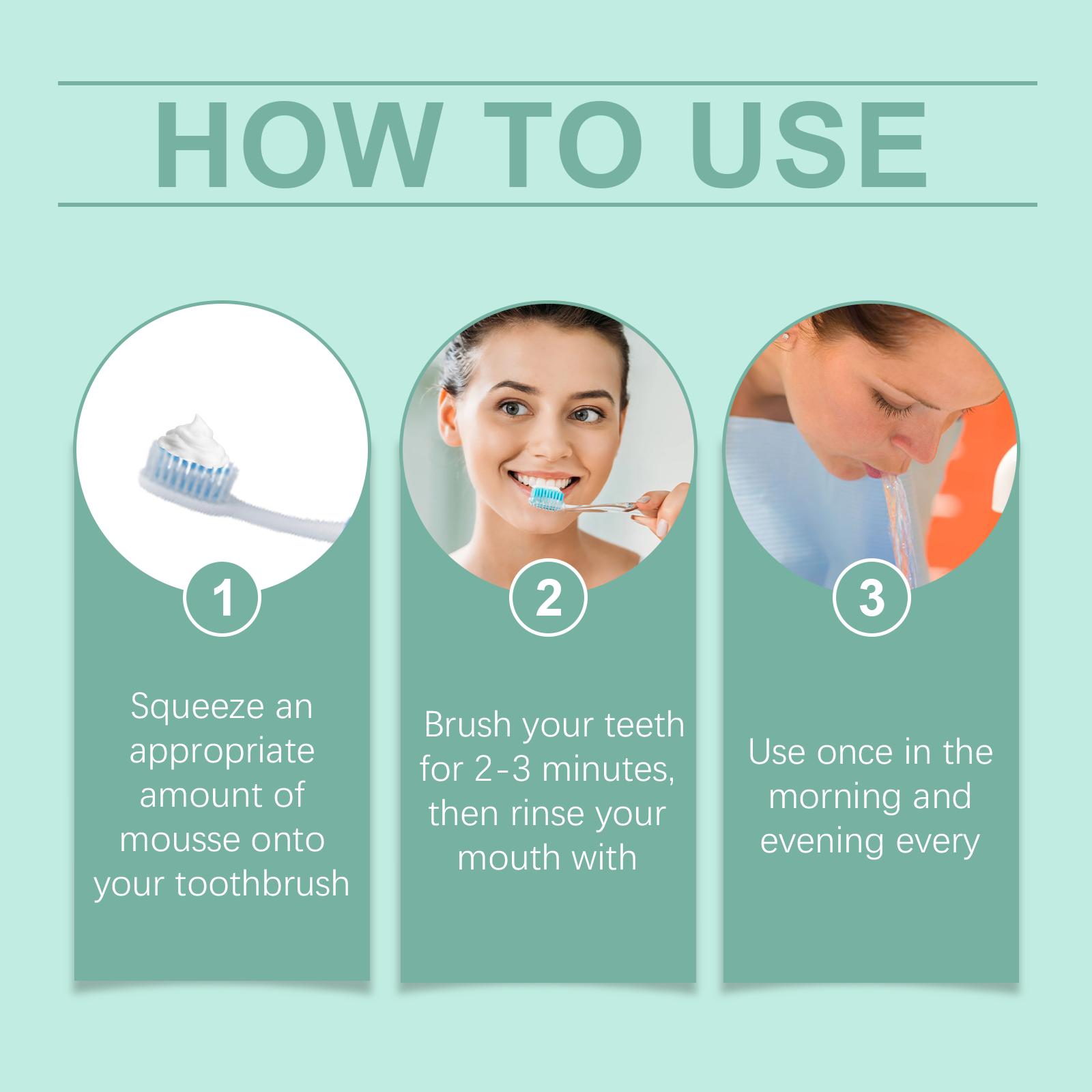 HOW TO USE

1

Squeeze an appropriate amount of mousse onto your toothbrush

2

Brush your teeth for 2-3 minutes, then rinse your mouth with

3

Use once in the morning and evening every