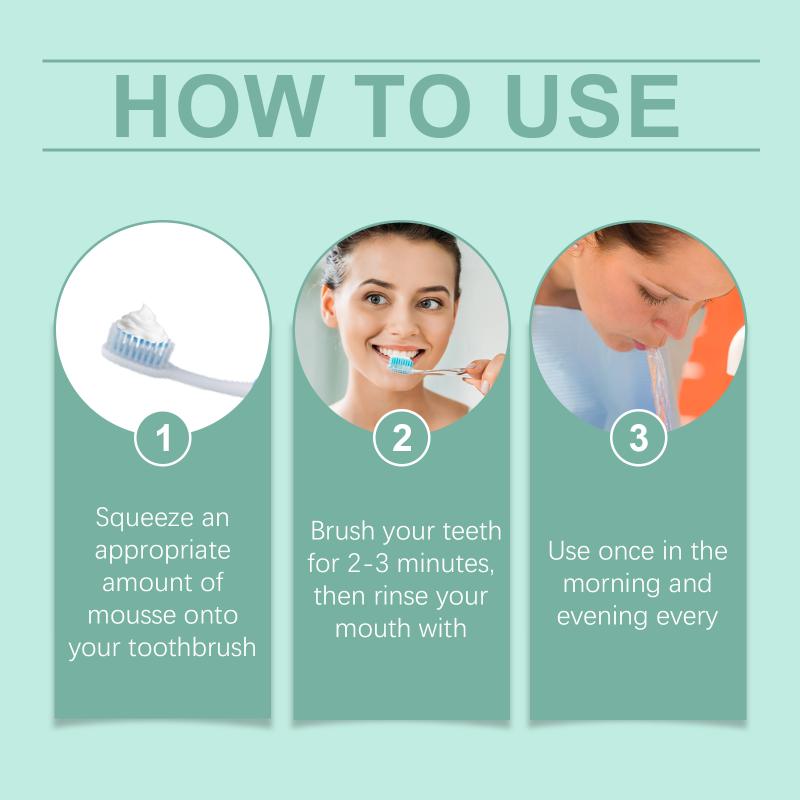 HOW TO USE

1

Squeeze an appropriate amount of mousse onto your toothbrush

2

Brush your teeth for 2-3 minutes, then rinse your mouth with

3

Use once in the morning and evening every