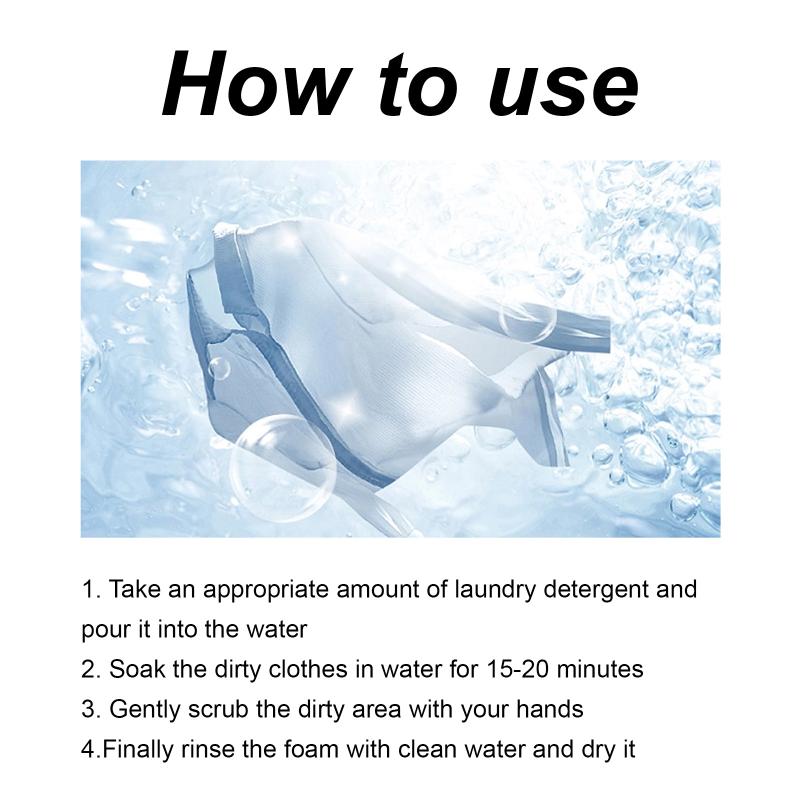 How to use

1. Take an appropriate amount of laundry detergent and pour it into the water
2. Soak the dirty clothes in water for 15-20 minutes
3. Gently scrub the dirty area with your hands
4.Finally rinse the foam with clean water and dry it