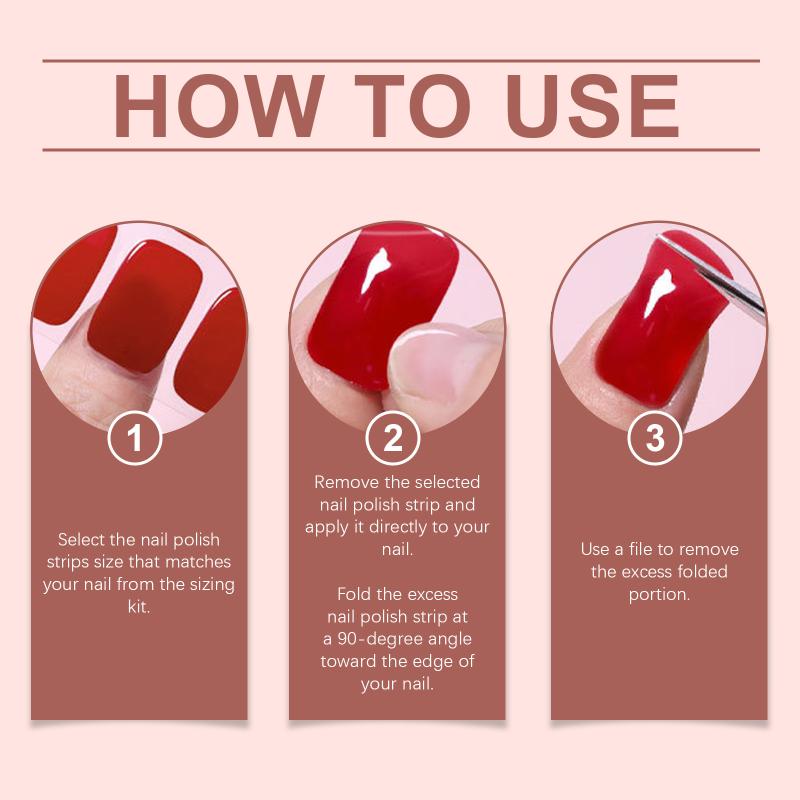 HOW TO USE

1

Select the nail polish strips size that matches your nail from the sizing kit.

2

Remove the selected nail polish strip and apply it directly to your nail.

Fold the excess nail polish strip at a 90-degree angle toward the edge of your nail.

3

Use a file to remove the excess folded portion.