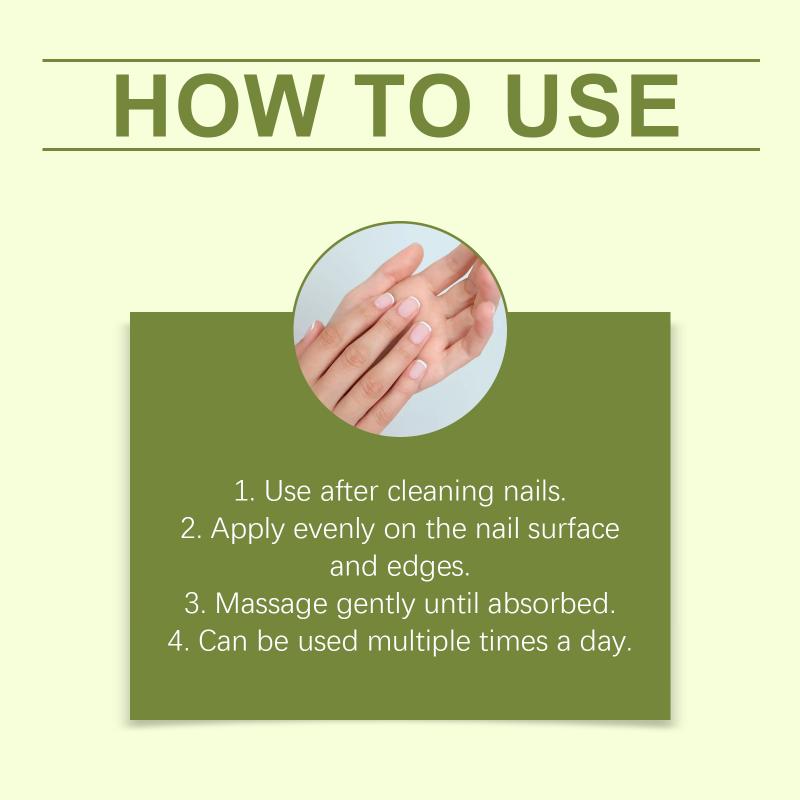 HOW TO USE

1. Use after cleaning nails.
2. Apply evenly on the nail surface and edges.
3. Massage gently until absorbed.
4. Can be used multiple times a day.