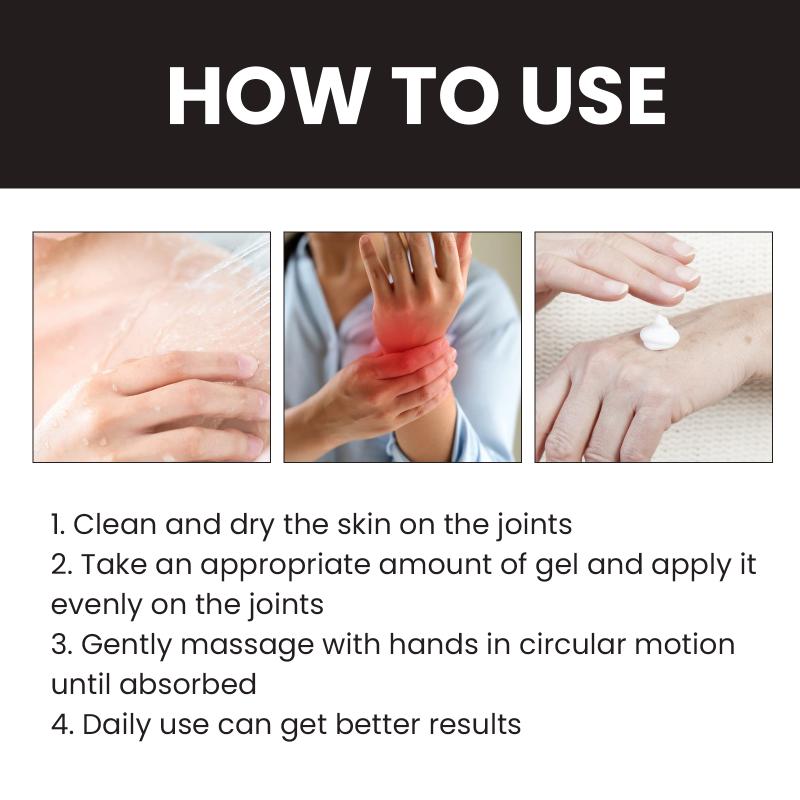 HOW TO USE

1. Clean and dry the skin on the joints
2. Take an appropriate amount of gel and apply it evenly on the joints
3. Gently massage with hands in circular motion until absorbed
4. Daily use can get better results