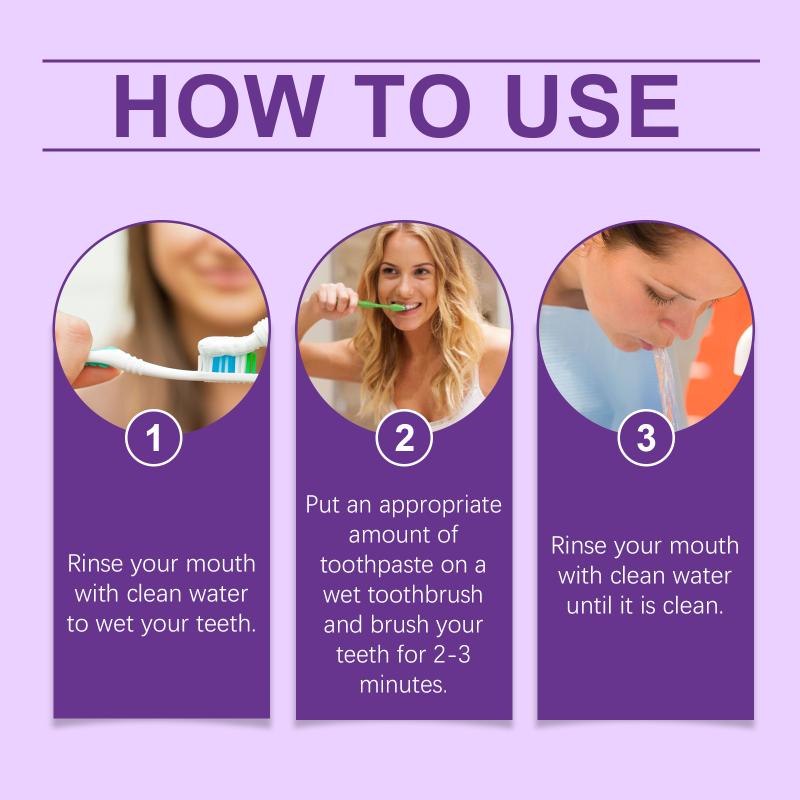 HOW TO USE

1

Rinse your mouth with clean water to wet your teeth.

2

Put an appropriate amount of toothpaste on a wet toothbrush and brush your teeth for 2-3 minutes.

3

Rinse your mouth with clean water until it is clean.