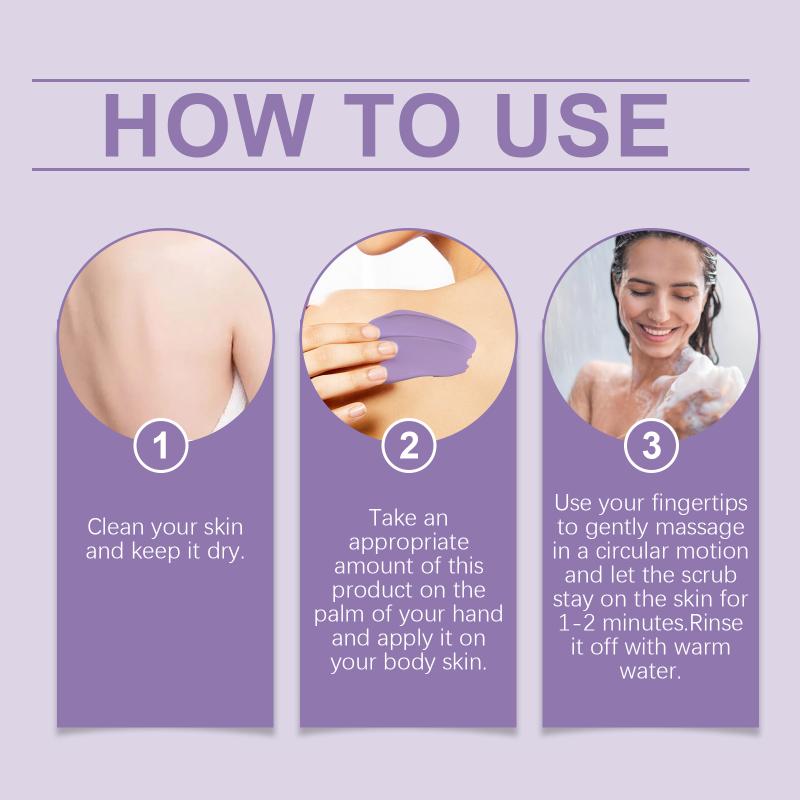 HOW TO USE

1

Clean your skin and keep it dry.

2

Take an appropriate amount of this product on the palm of your hand and apply it on your body skin.

3

Use your fingertips to gently massage in a circular motion and let the scrub stay on the skin for 1-2 minutes.Rinse it off with warm water.