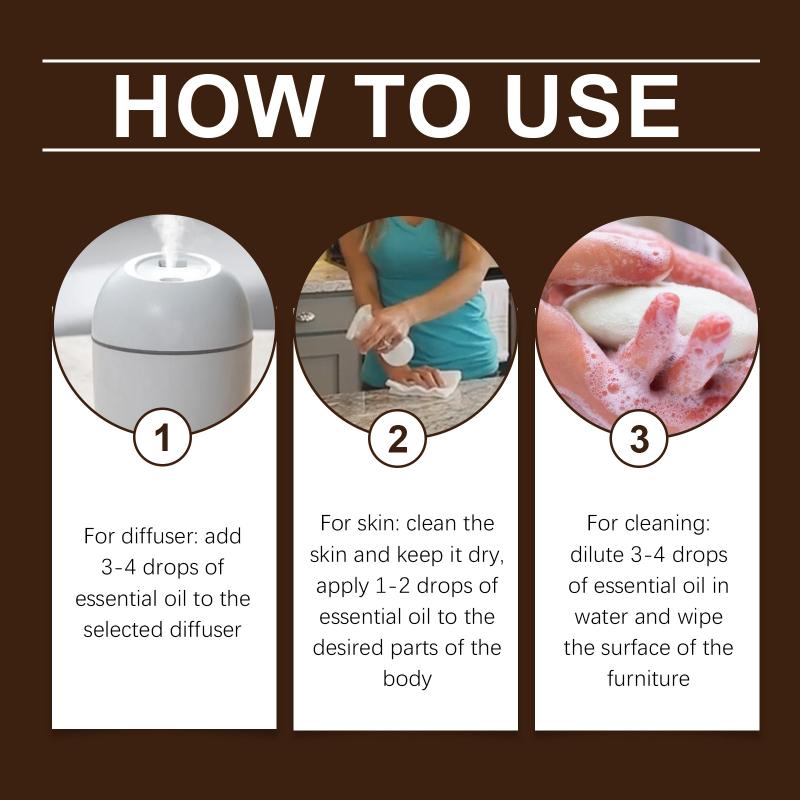 HOW TO USE

1

For diffuser: add 3-4 drops of essential oil to the selected diffuser

2

For skin: clean the skin and keep it dry, apply 1-2 drops of essential oil to the desired parts of the body

3

For cleaning: dilute 3-4 drops of essential oil in water and wipe the surface of the furniture