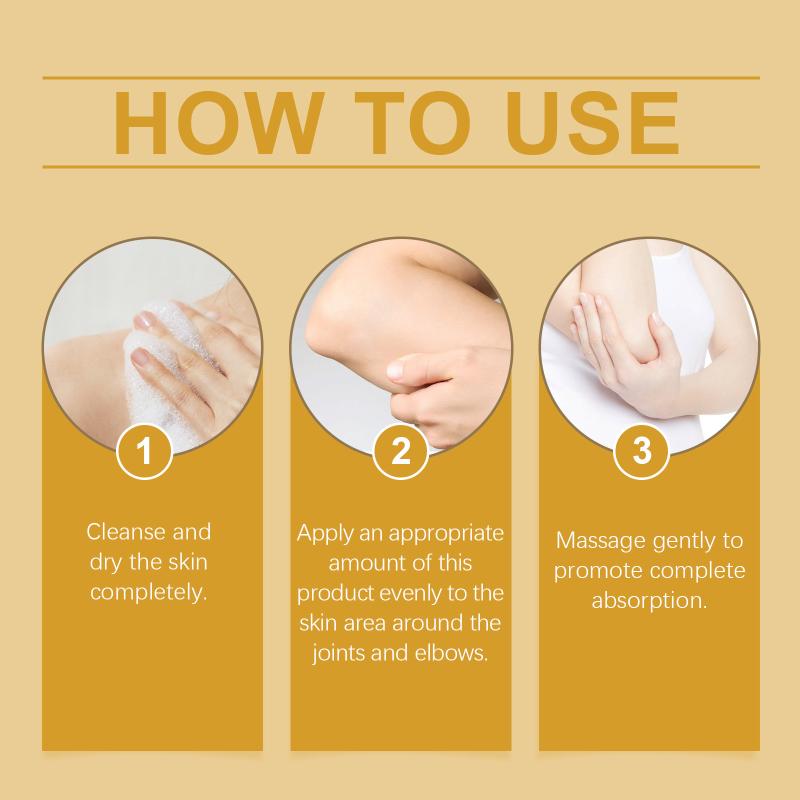 HOW TO USE

1

Cleanse and dry the skin completely.

2

Apply an appropriate amount of this product evenly to the skin area around the joints and elbows.

3

Massage gently to promote complete absorption.