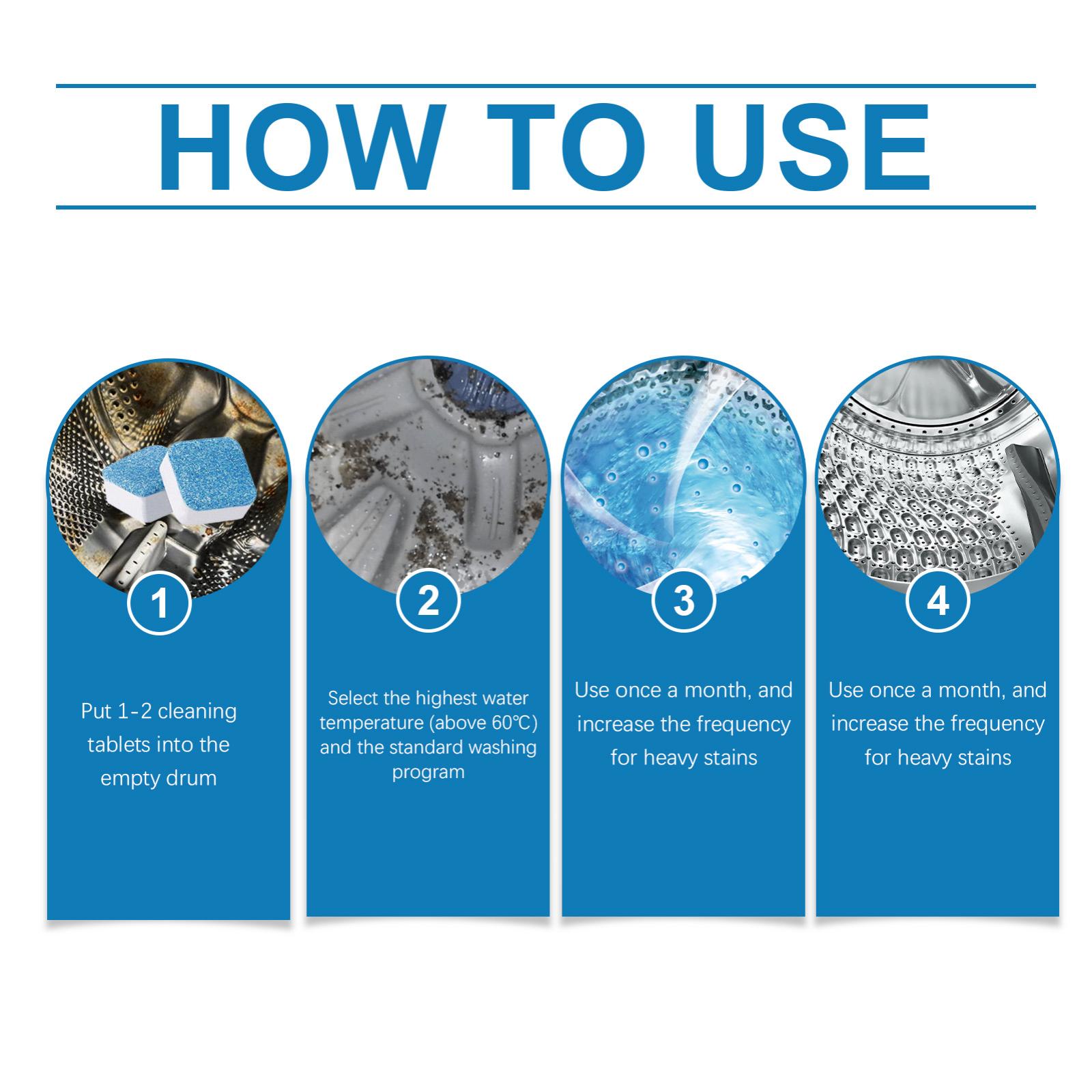 HOW TO USE

1

Put 1-2 cleaning tablets into the empty drum

2

Select the highest water temperature (above 60℃) and the standard washing program

3

Use once a month, and increase the frequency for heavy stains

4

Use once a month, and increase the frequency for heavy stains