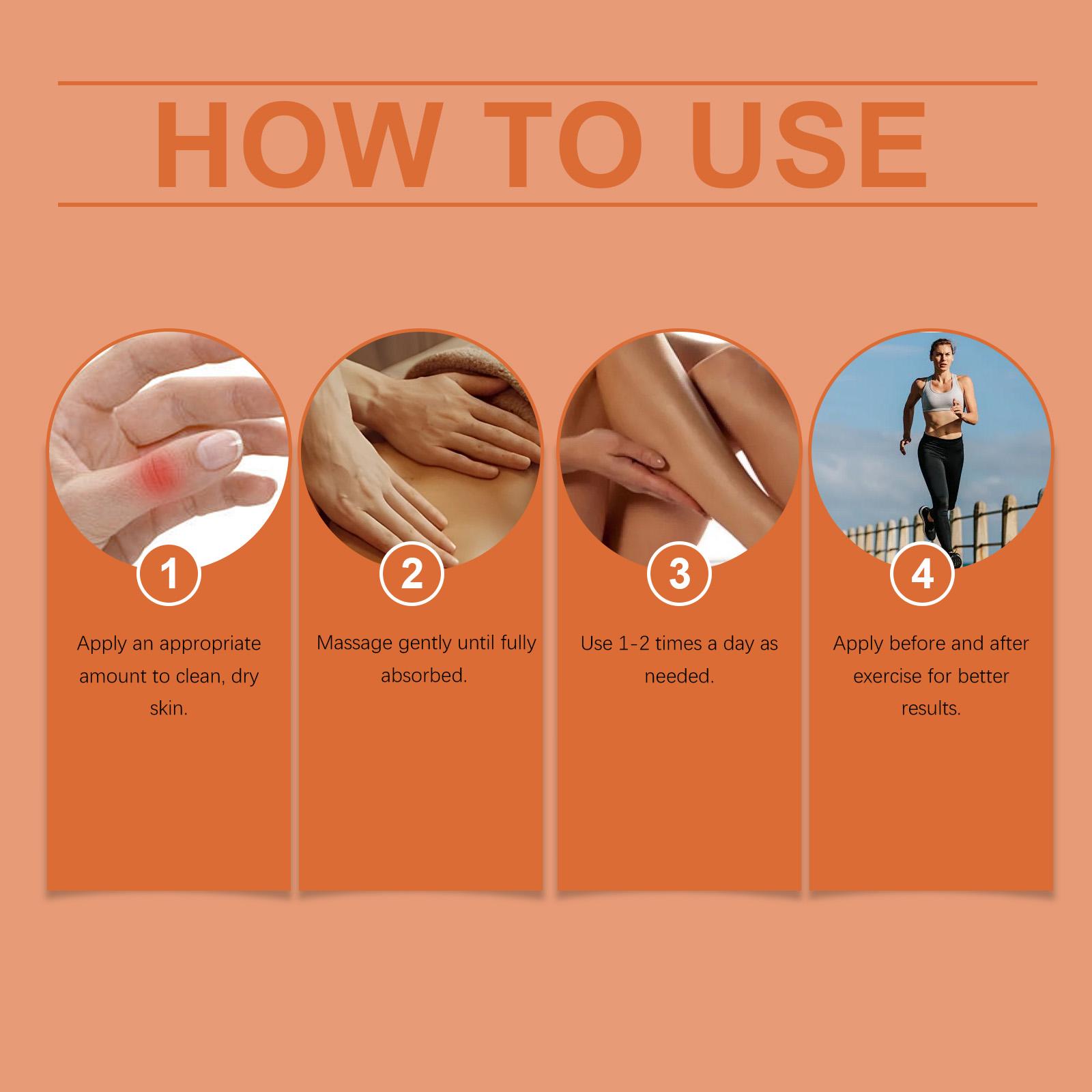 HOW TO USE

1

Apply an appropriate amount to clean, dry skin.

2

Massage gently until fully absorbed.

3

Use 1-2 times a day as needed.

4

Apply before and after exercise for better results.