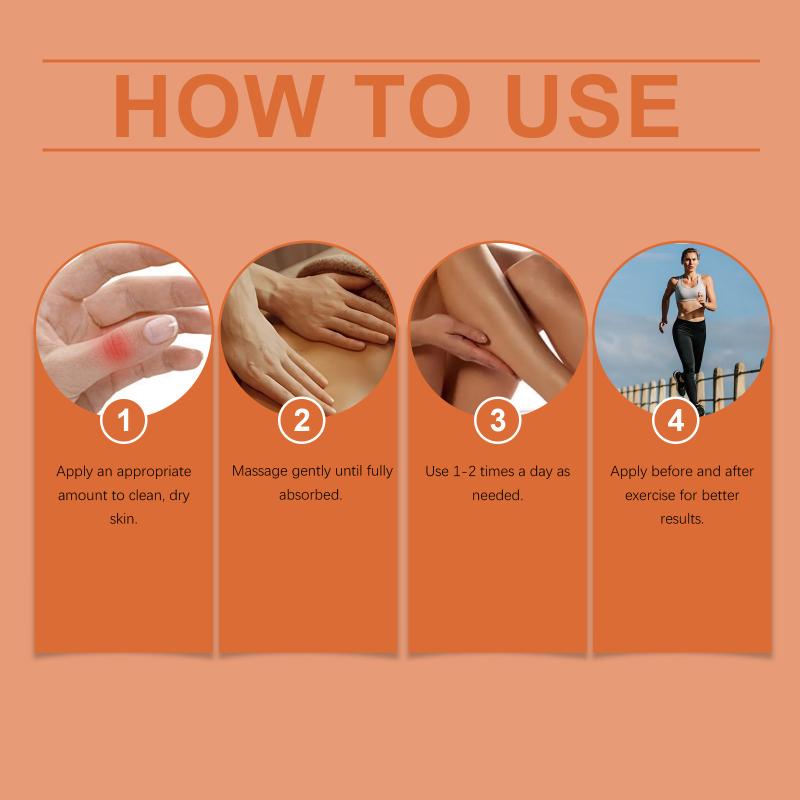 HOW TO USE

1

Apply an appropriate amount to clean, dry skin.

2

Massage gently until fully absorbed.

3

Use 1-2 times a day as needed.

4

Apply before and after exercise for better results.