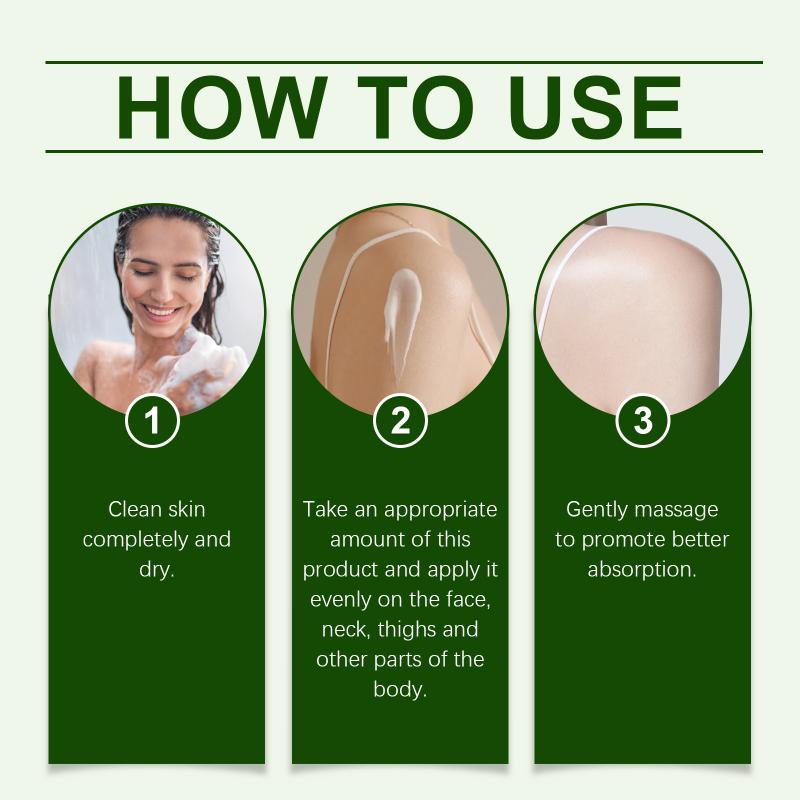 HOW TO USE

1

Clean skin completely and dry.

2

Take an appropriate amount of this product and apply it evenly on the face, neck, thighs and other parts of the body.

3

Gently massage to promote better absorption.