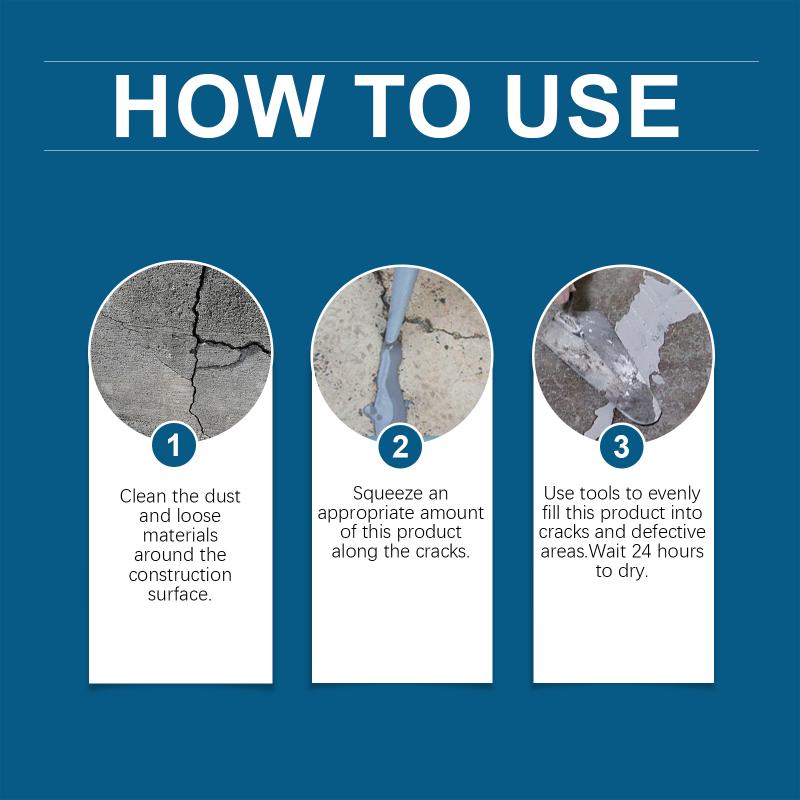 HOW TO USE

1

Clean the dust and loose materials around the construction surface.

2

Squeeze an appropriate amount of this product along the cracks.

3

Use tools to evenly fill this product into cracks and defective areas.Wait 24 hours to dry.