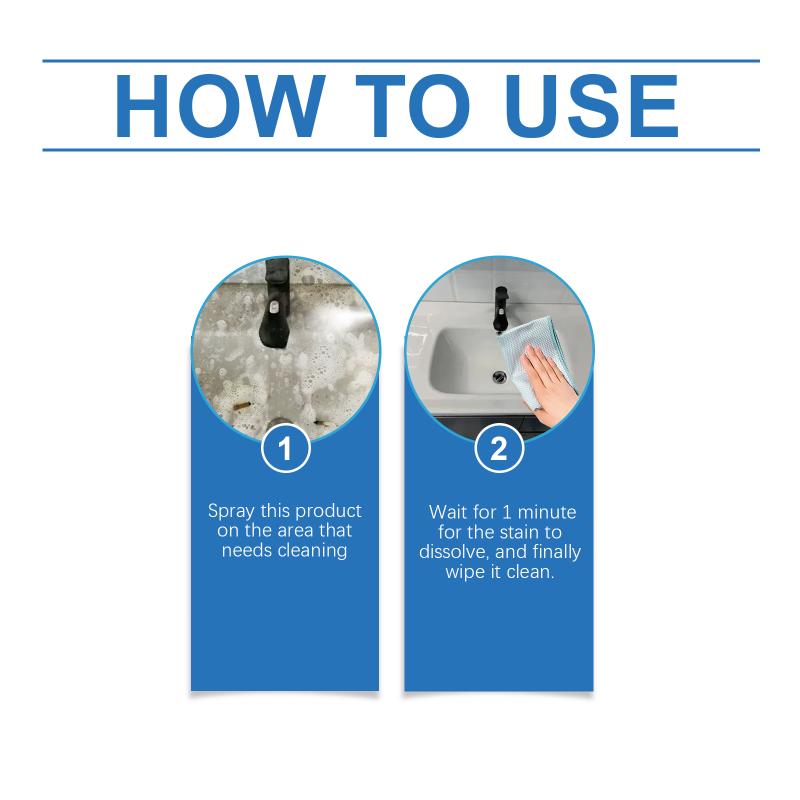 HOW TO USE

1

Spray this product on the area that needs cleaning

2

Wait for 1 minute for the stain to dissolve, and finally wipe it clean.