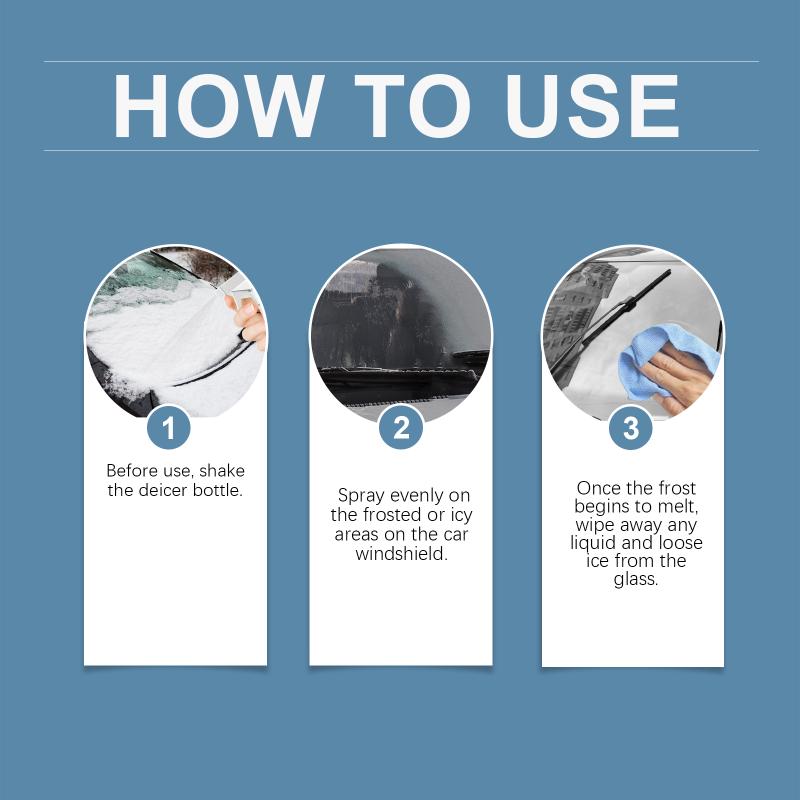 HOW TO USE

1

Before use, shake the deicer bottle.

2

Spray evenly on the frosted or icy areas on the car windshield.

3

Once the frost begins to melt, wipe away any liquid and loose ice from the glass.