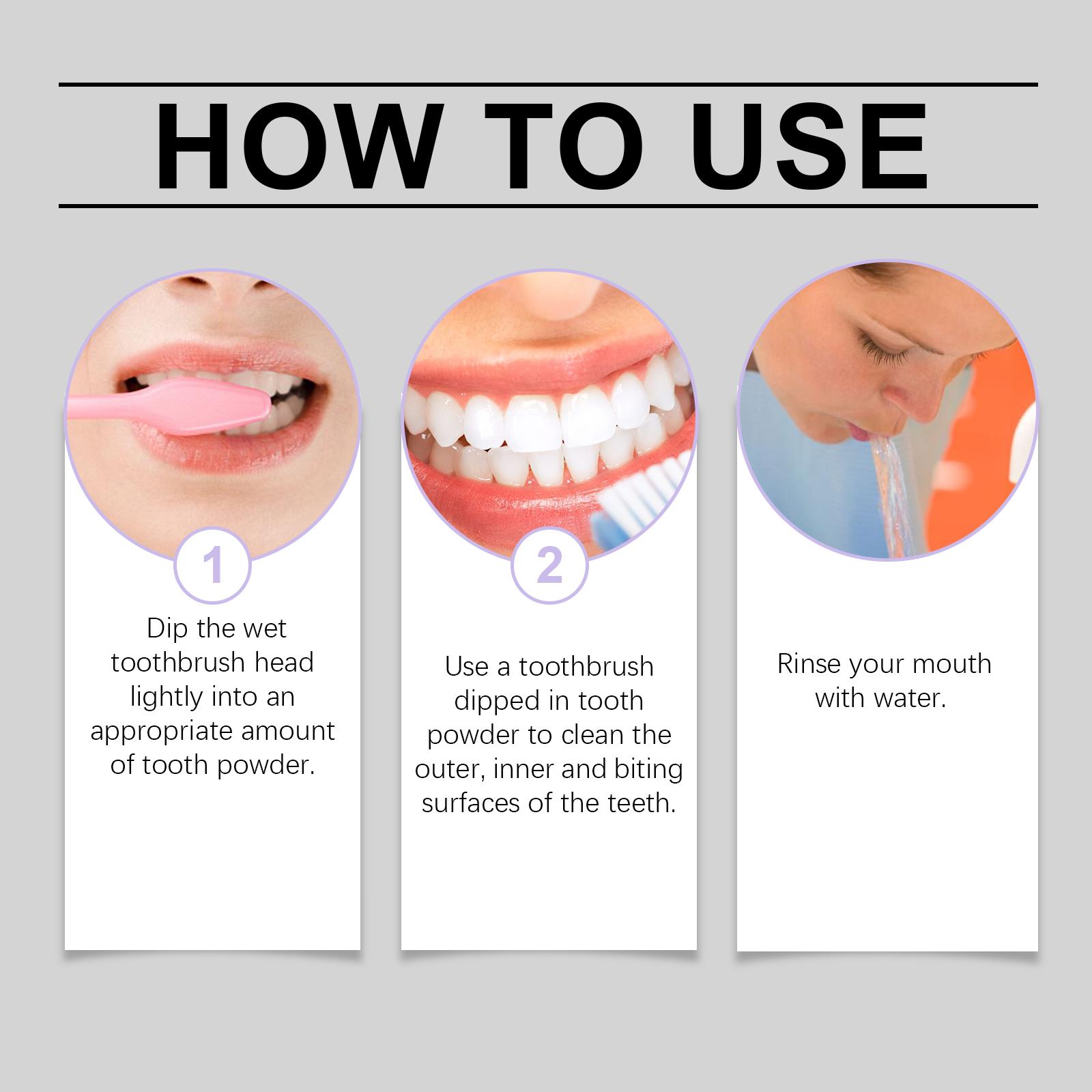 HOW TO USE

1

Dip the wet toothbrush head lightly into an appropriate amount of tooth powder.

2

Use a toothbrush dipped in tooth powder to clean the outer, inner and biting surfaces of the teeth.

Rinse your mouth with water.