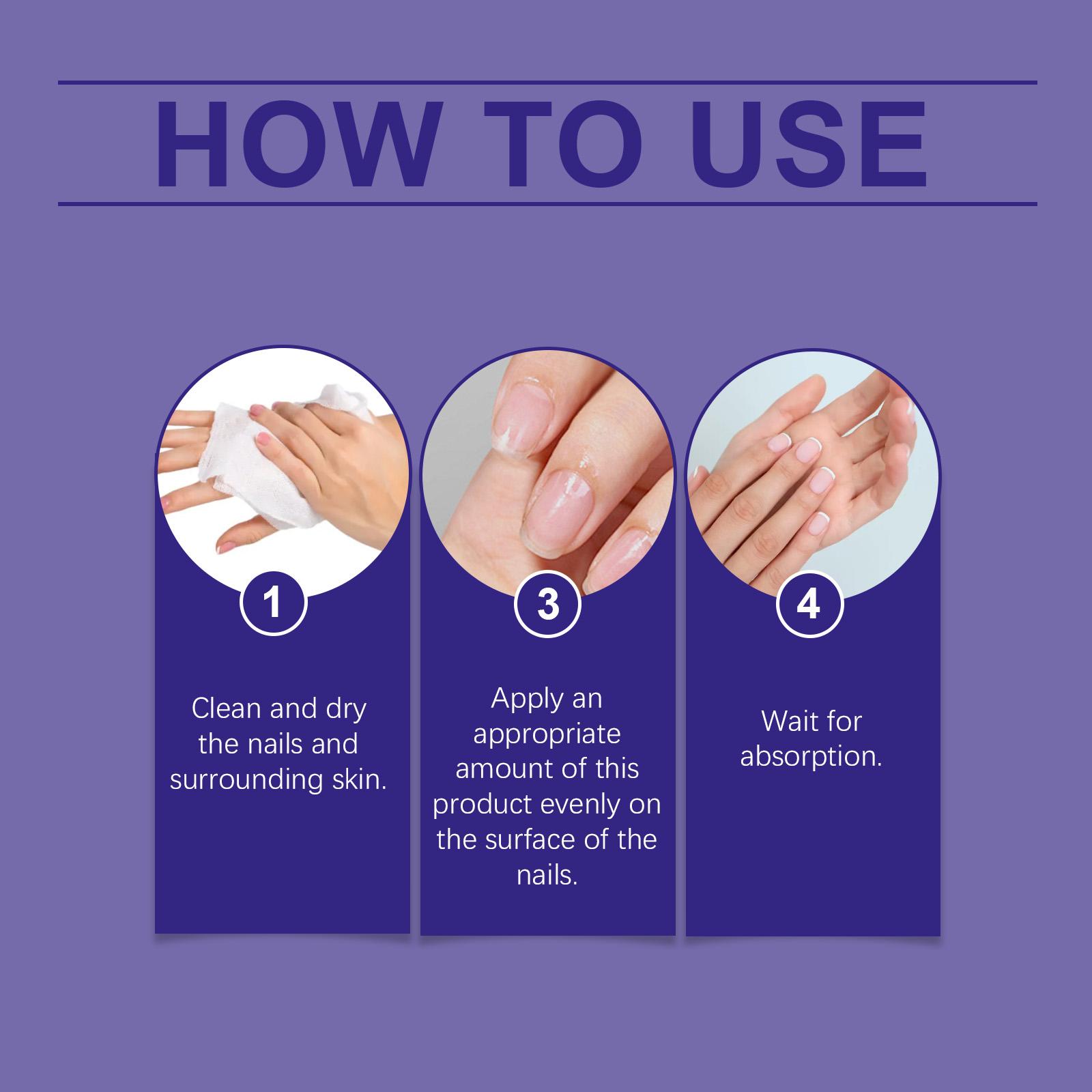 HOW TO USE

1

Clean and dry the nails and surrounding skin.

3

Apply an appropriate amount of this product evenly on the surface of the nails.

4

Wait for absorption.