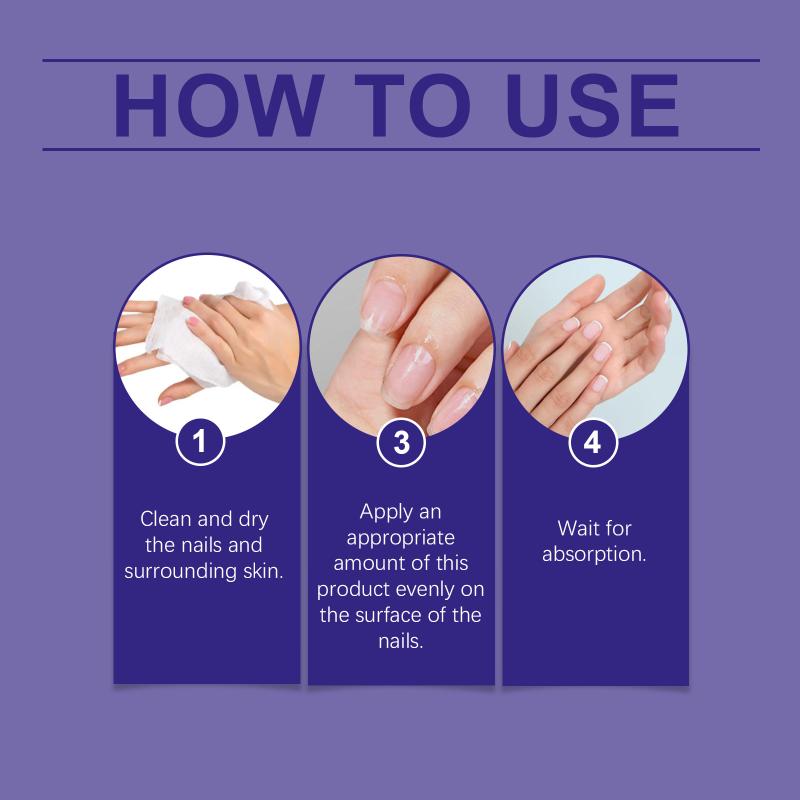 HOW TO USE

1

Clean and dry the nails and surrounding skin.

3

Apply an appropriate amount of this product evenly on the surface of the nails.

4

Wait for absorption.