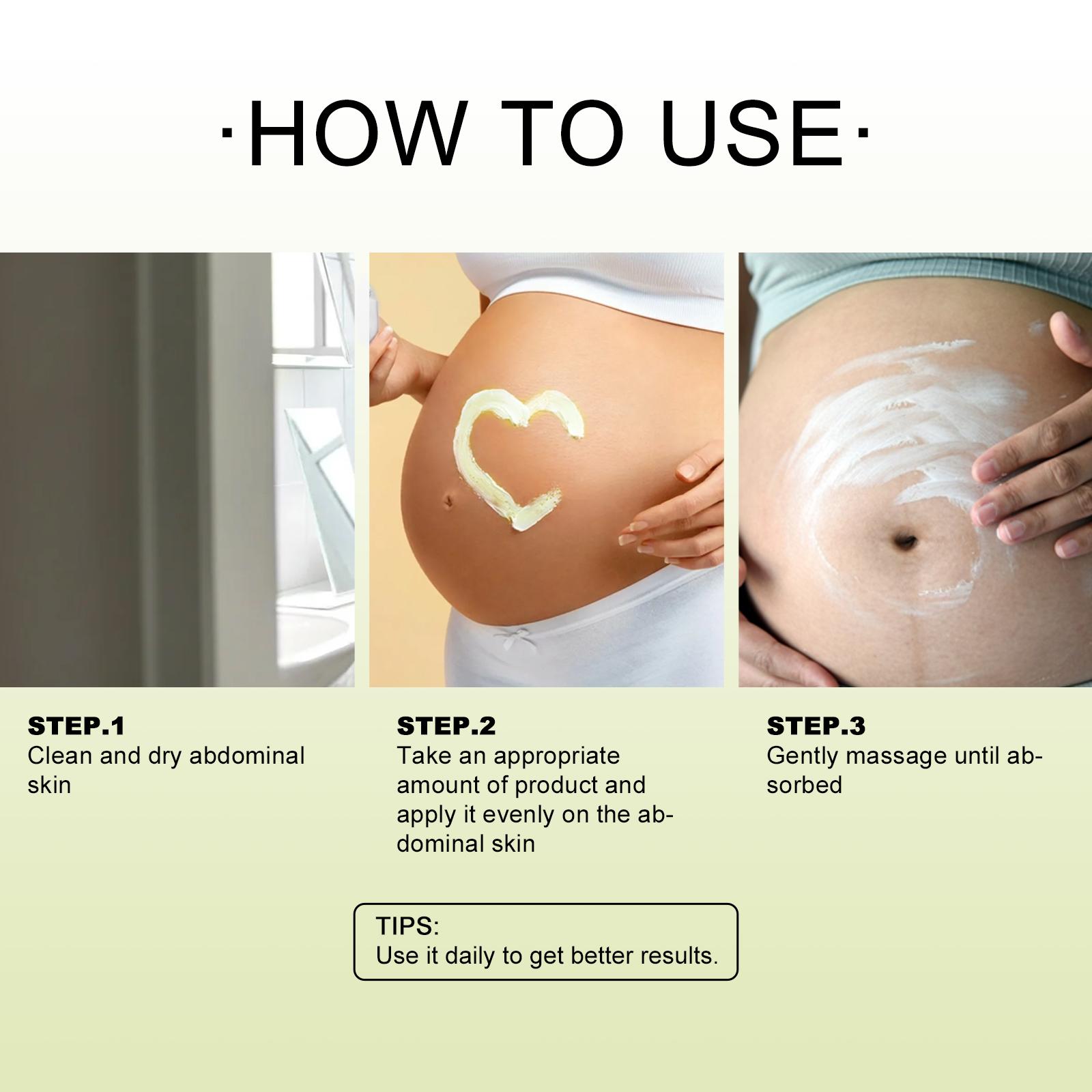 ·HOW TO USE·

STEP.1
Clean and dry abdominal skin

STEP.2
Take an appropriate amount of product and apply it evenly on the abdominal skin

STEP.3
Gently massage until absorbed

TIPS:
Use it daily to get better results.