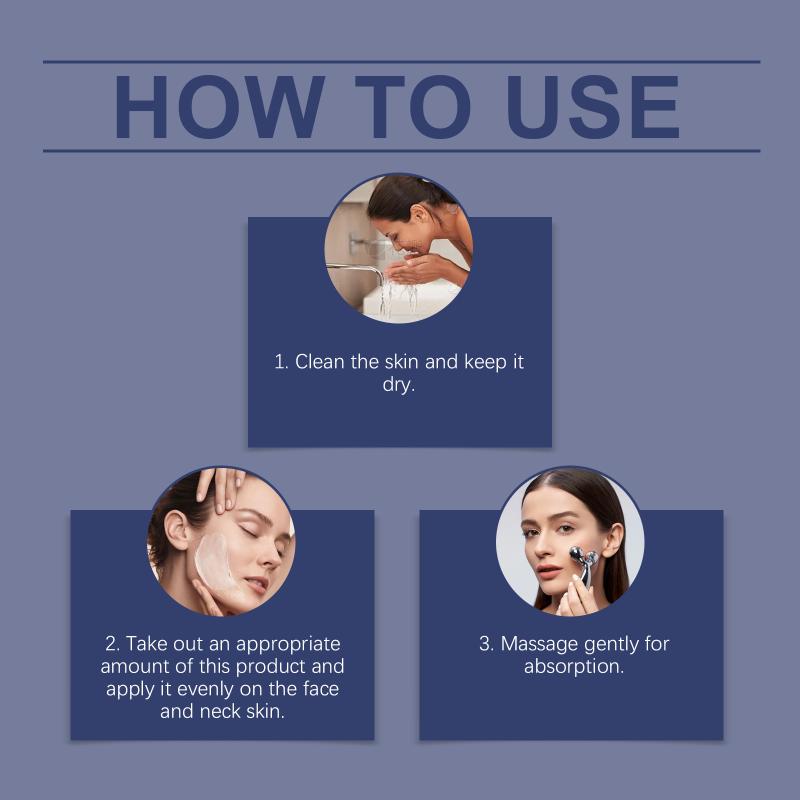 HOW TO USE

1. Clean the skin and keep it dry.

2. Take out an appropriate amount of this product and apply it evenly on the face and neck skin.

3. Massage gently for absorption.