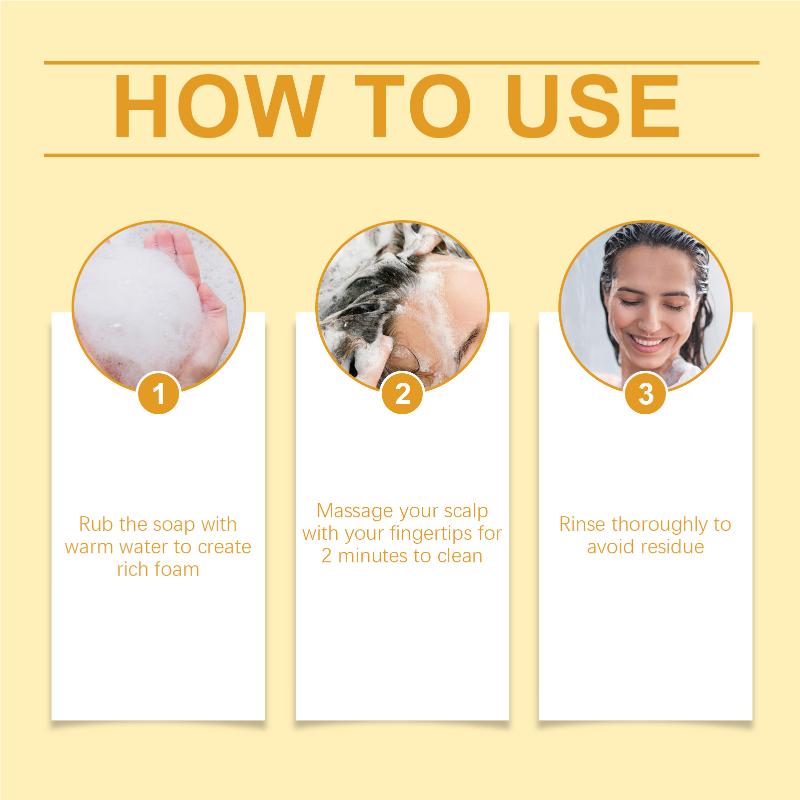 HOW TO USE

1

Rub the soap with warm water to create rich foam

2

Massage your scalp with your fingertips for 2 minutes to clean

3

Rinse thoroughly to avoid residue