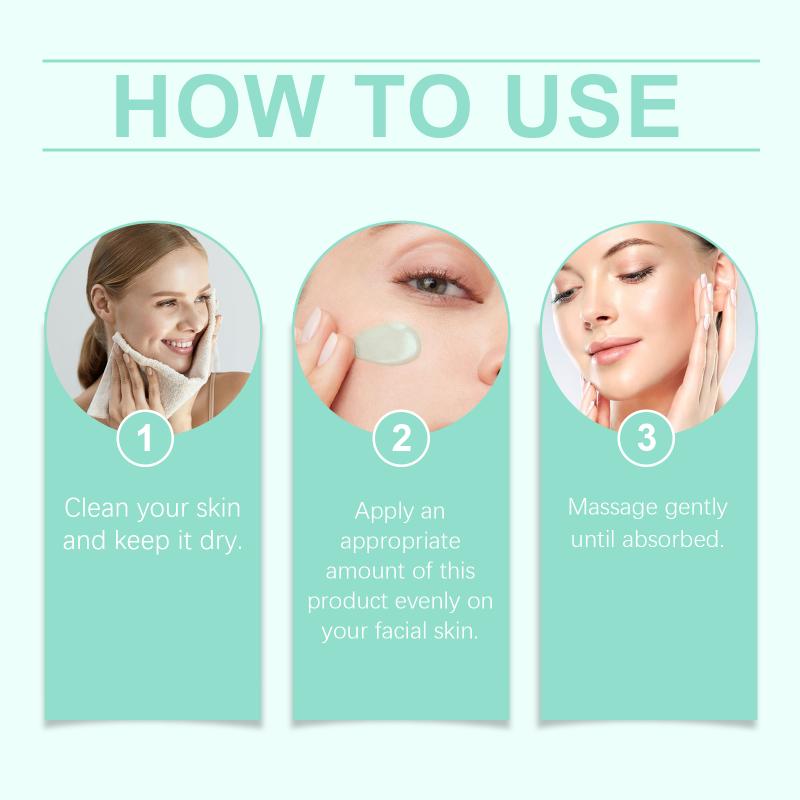 HOW TO USE

1

Clean your skin and keep it dry.

2

Apply an appropriate amount of this product evenly on your facial skin.

3

Massage gently until absorbed.