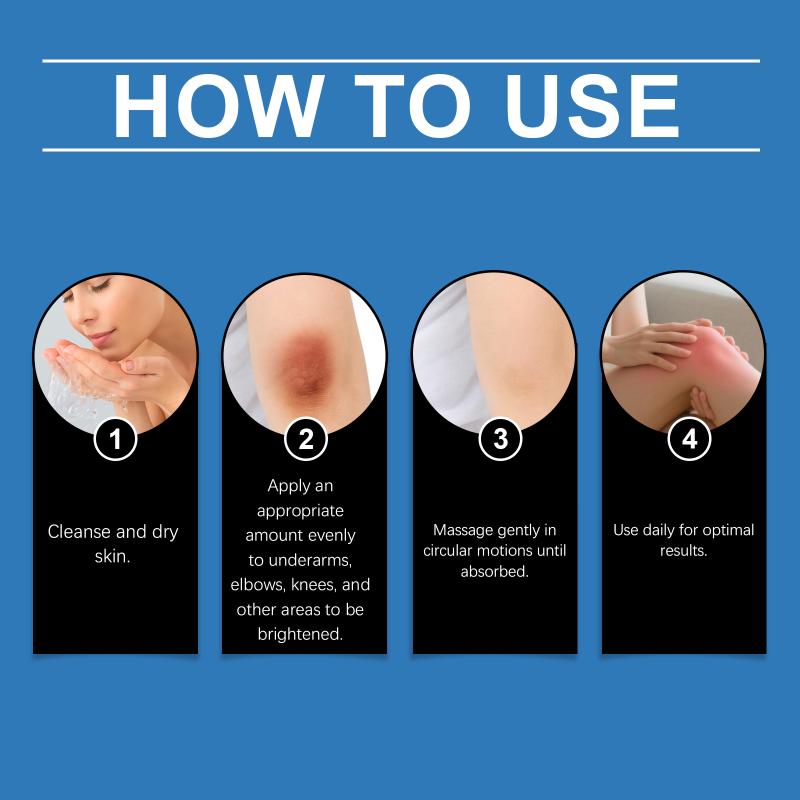 HOW TO USE

1

Cleanse and dry skin.

2

Apply an appropriate amount evenly to underarms, elbows, knees, and other areas to be brightened.

3

Massage gently in circular motions until absorbed.

4

Use daily for optimal results.