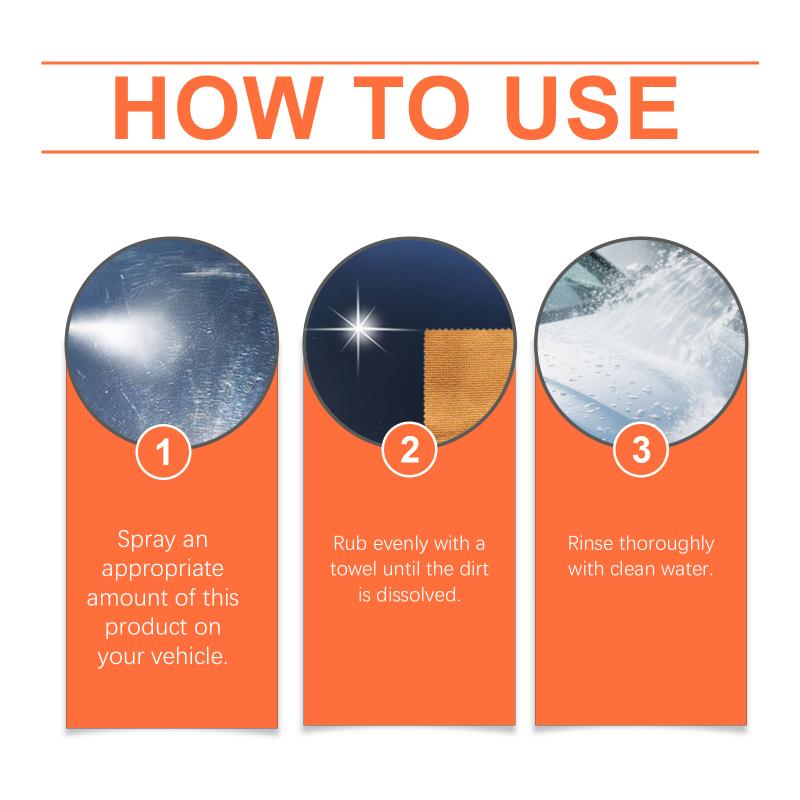 HOW TO USE

1

Spray an appropriate amount of this product on your vehicle.

2

Rub evenly with a towel until the dirt is dissolved.

3

Rinse thoroughly with clean water.