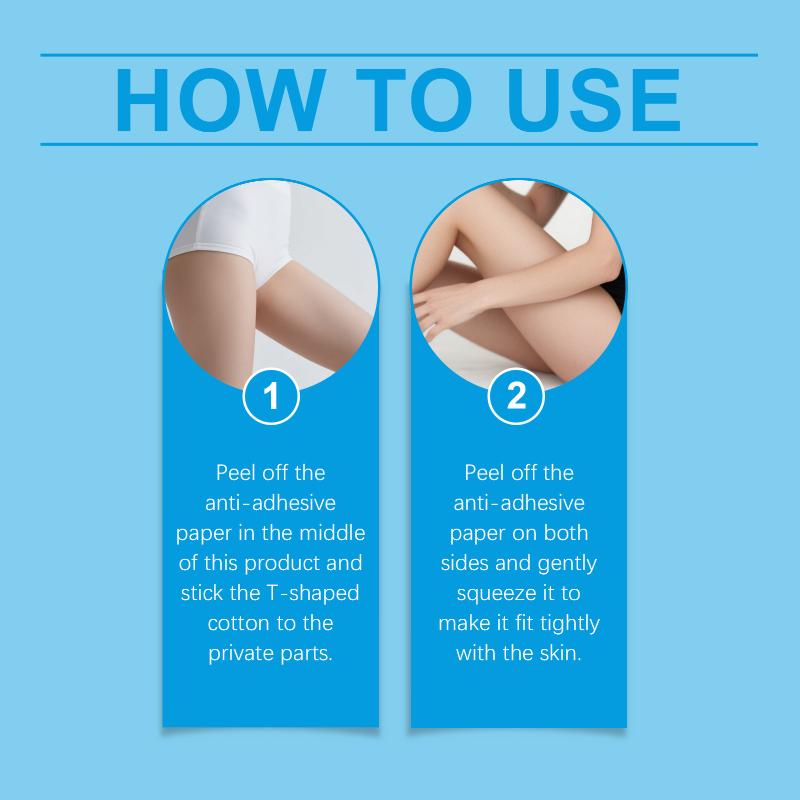 HOW TO USE

1

Peel off the anti-adhesive paper in the middle of this product and stick the T-shaped cotton to the private parts.

2

Peel off the anti-adhesive paper on both sides and gently squeeze it to make it fit tightly with the skin.