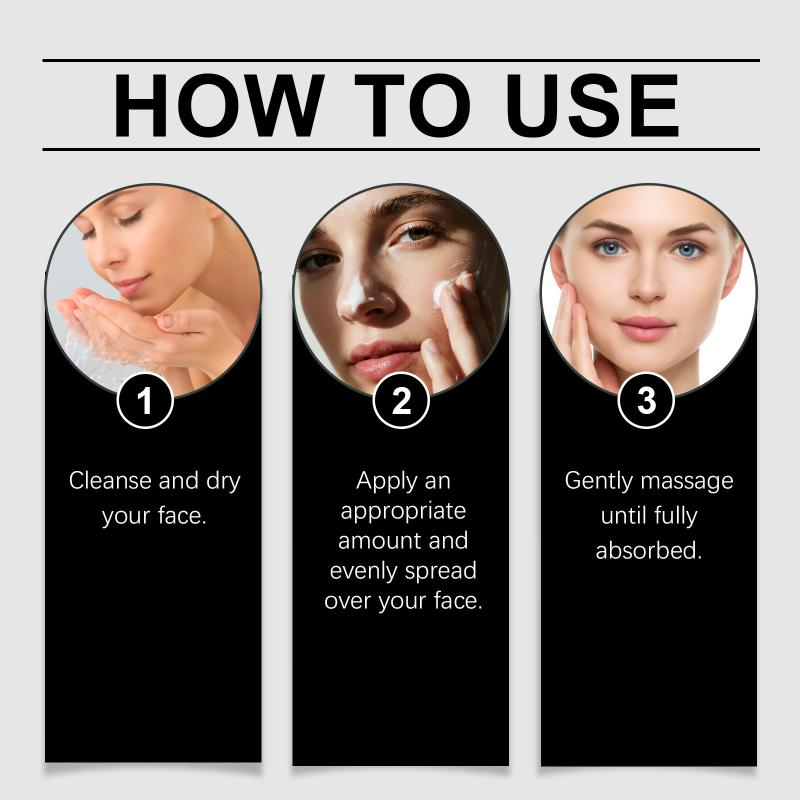 HOW TO USE

1

Cleanse and dry your face.

2

Apply an appropriate amount and evenly spread over your face.

3

Gently massage until fully absorbed.