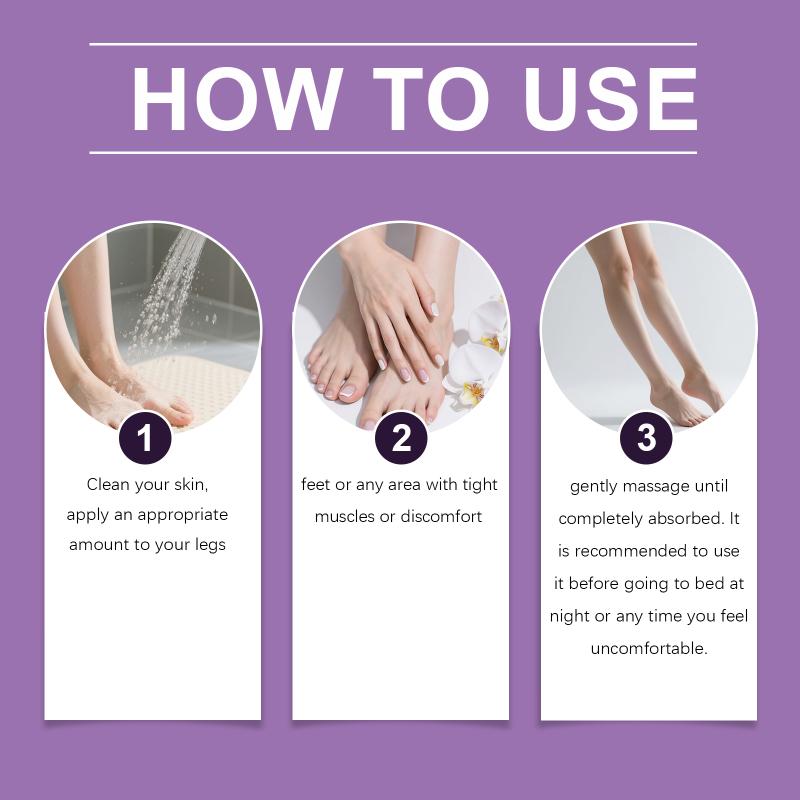 HOW TO USE

1

Clean your skin, apply an appropriate amount to your legs

2

feet or any area with tight muscles or discomfort

3

gently massage until completely absorbed. It is recommended to use it before going to bed at night or any time you feel uncomfortable.