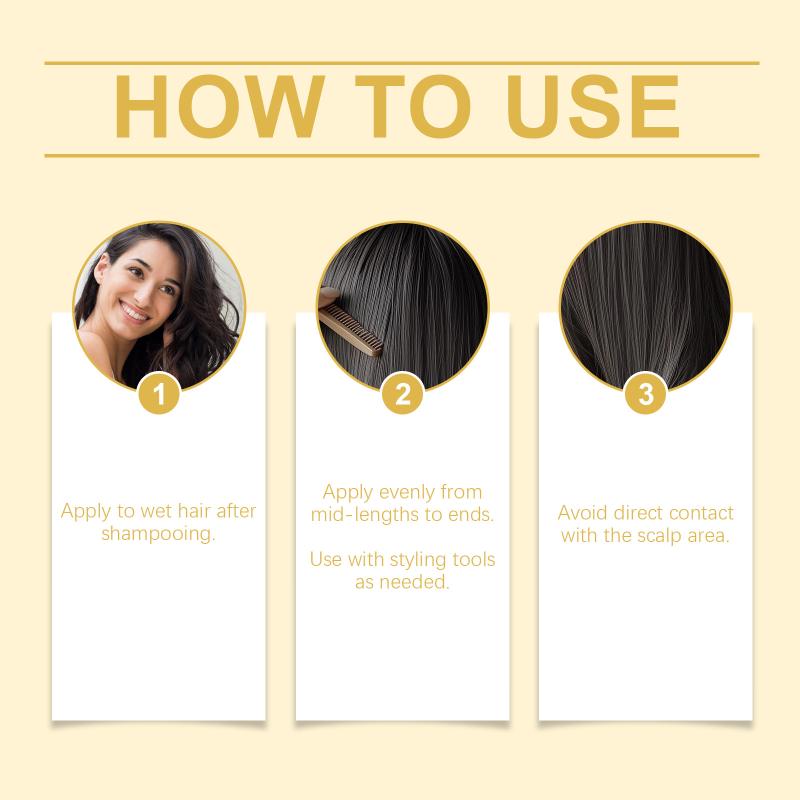 HOW TO USE

1

Apply to wet hair after shampooing.

2

Apply evenly from mid-lengths to ends.

Use with styling tools as needed.

3

Avoid direct contact with the scalp area.