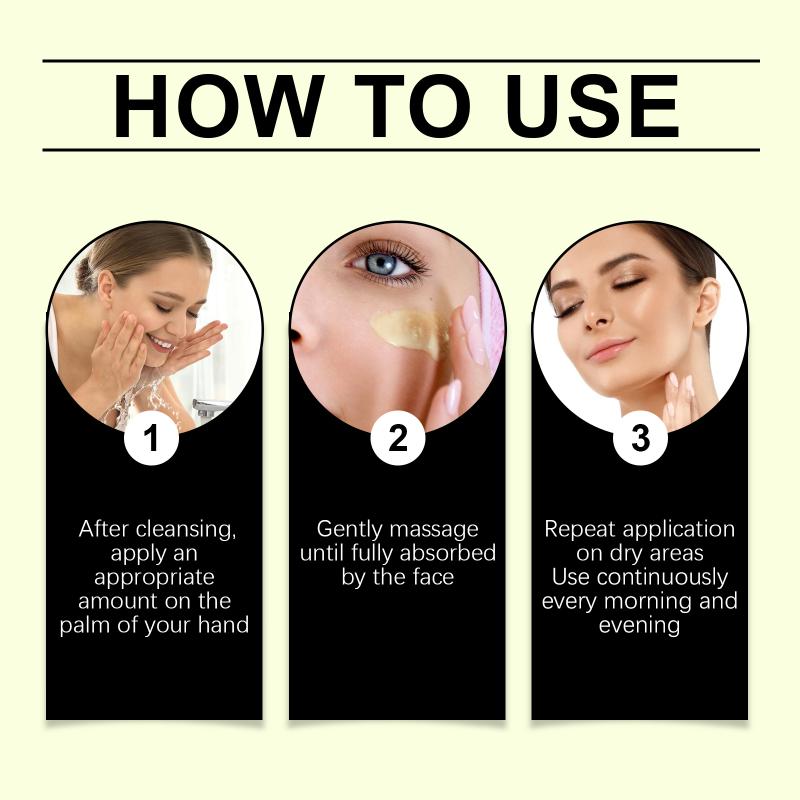 HOW TO USE

1

After cleansing, apply an appropriate amount on the palm of your hand

2

Gently massage until fully absorbed by the face

3

Repeat application on dry areas
Use continuously every morning and evening