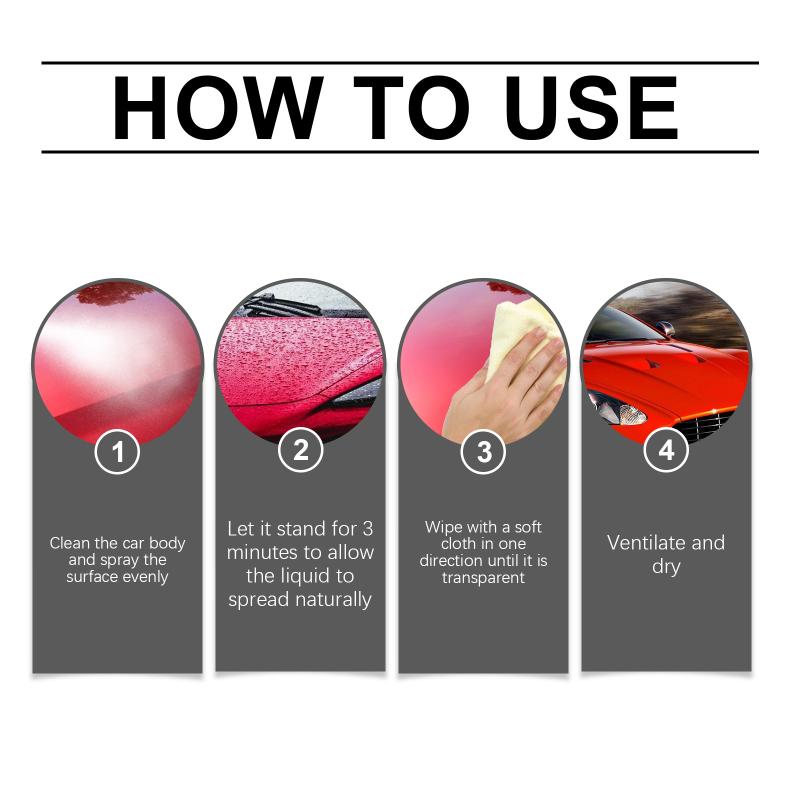 HOW TO USE

1

Clean the car body and spray the surface evenly

2

Let it stand for 3 minutes to allow the liquid to spread naturally

3

Wipe with a soft cloth in one direction until it is transparent

4

Ventilate and dry