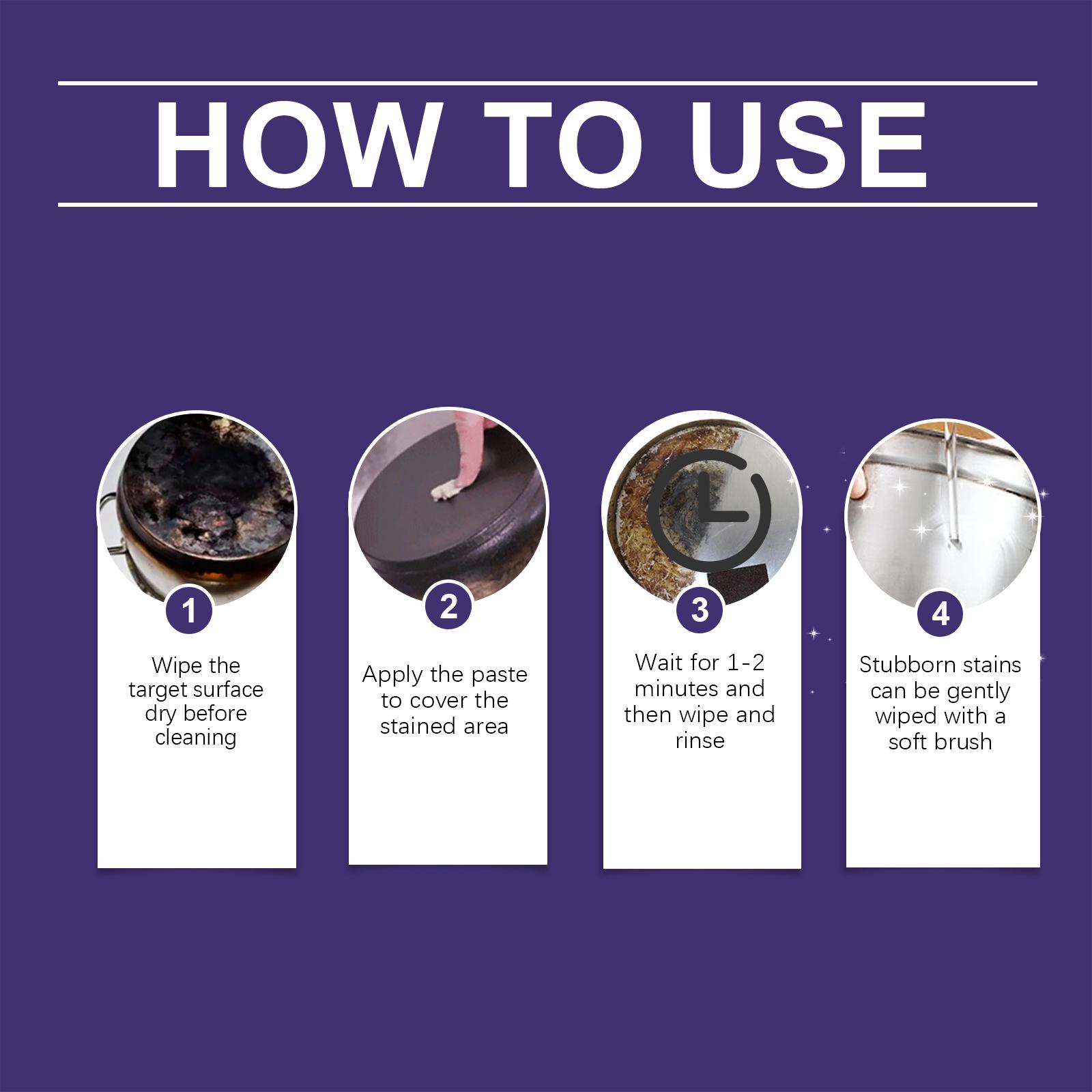 HOW TO USE

1
Wipe the target surface dry before cleaning

2
Apply the paste to cover the stained area

3
Wait for 1-2 minutes and then wipe and rinse

4
Stubborn stains can be gently wiped with a soft brush