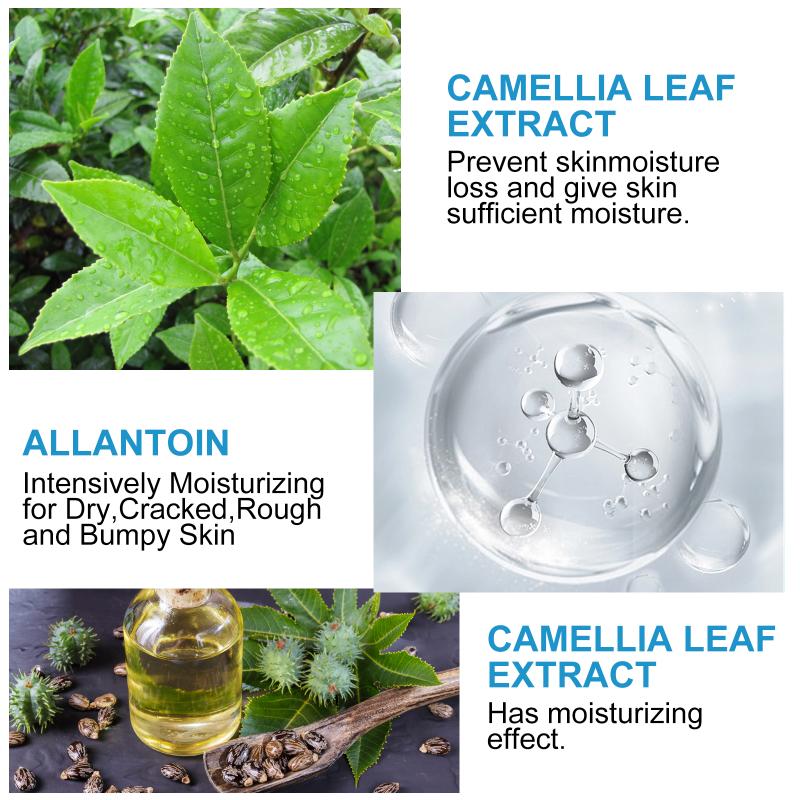 CAMELLIA LEAF EXTRACT
Prevent skinmoisture loss and give skin sufficient moisture.

ALLANTOIN
Intensively Moisturizing for Dry,Cracked,Rough and Bumpy Skin

CAMELLIA LEAF EXTRACT
Has moisturizing effect.