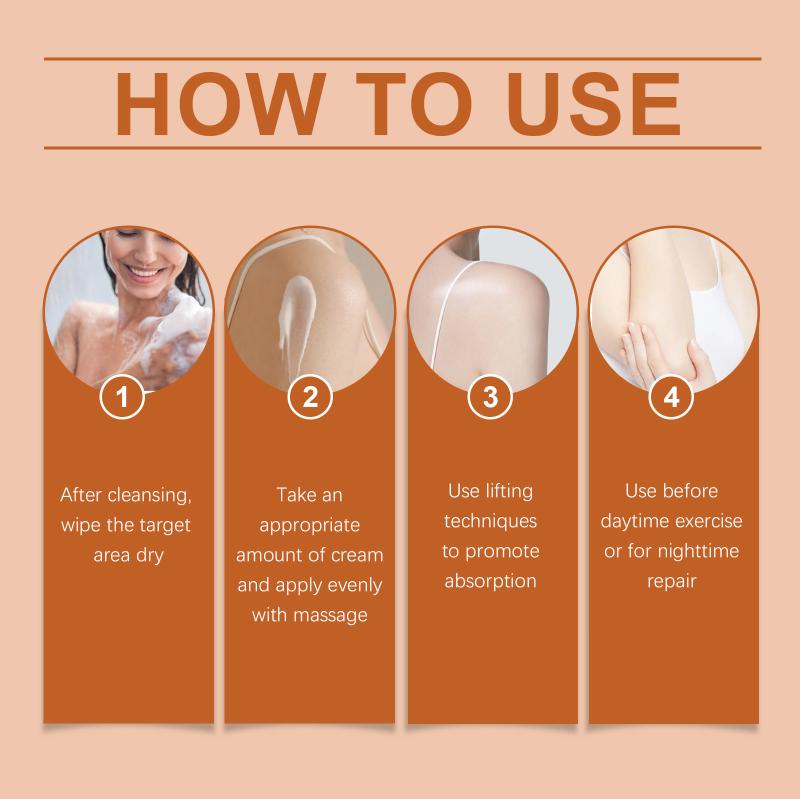 HOW TO USE

1

After cleansing, wipe the target area dry

2

Take an appropriate amount of cream and apply evenly with massage

3

Use lifting techniques to promote absorption

4

Use before daytime exercise or for nighttime repair