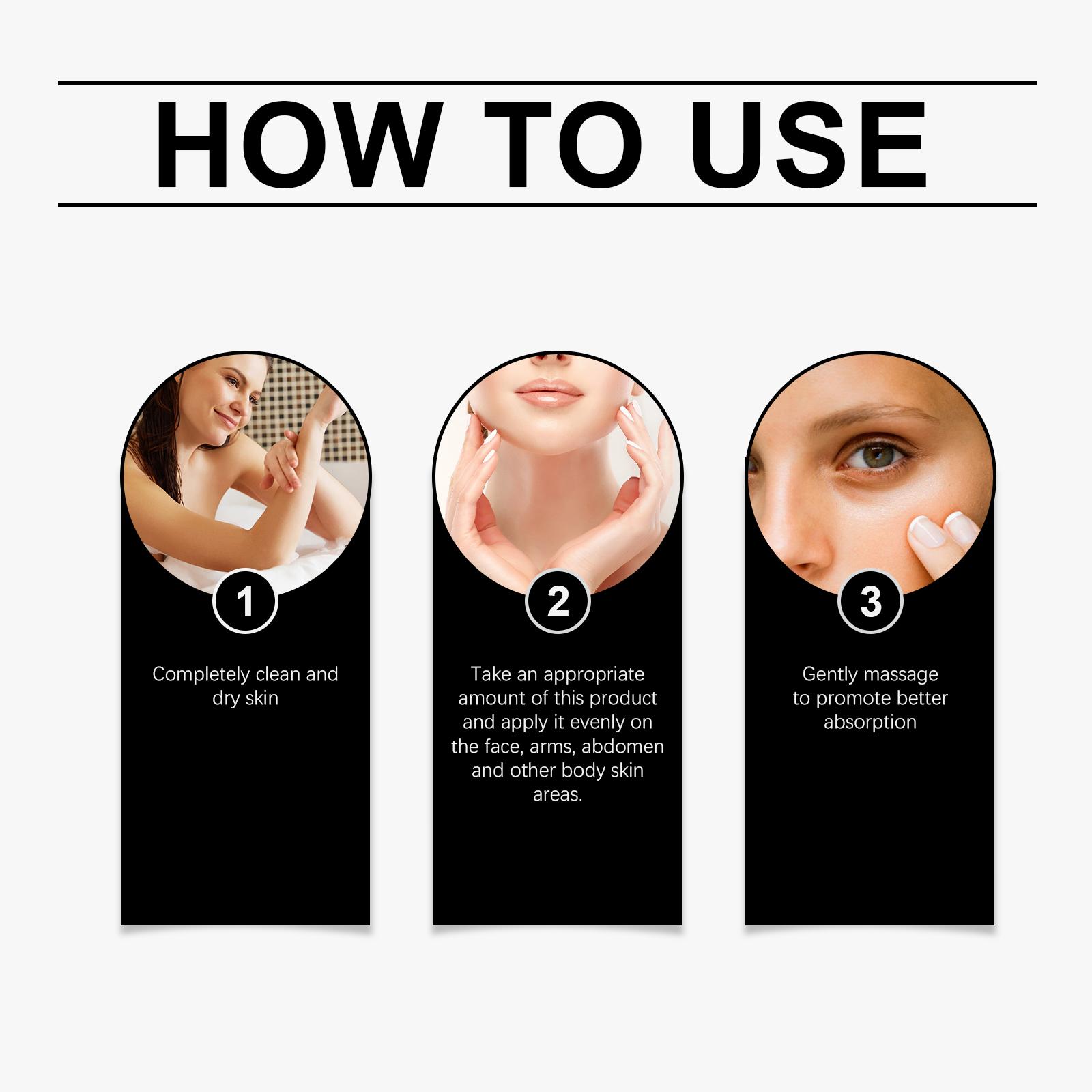 HOW TO USE

1

Completely clean and dry skin

2

Take an appropriate amount of this product and apply it evenly on the face, arms, abdomen and other body skin areas.

3

Gently massage to promote better absorption