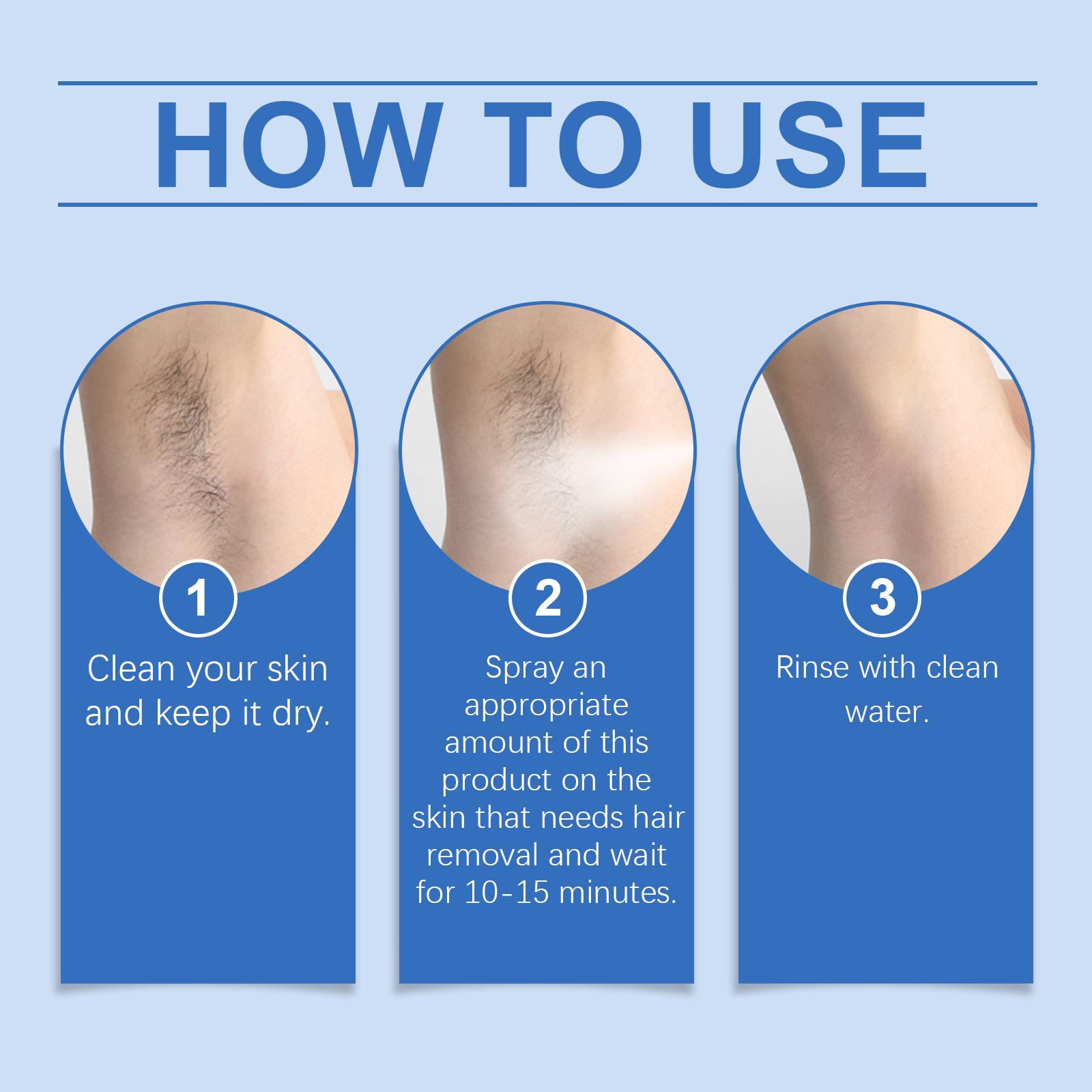 HOW TO USE

1

Clean your skin and keep it dry.

2

Spray an appropriate amount of this product on the skin that needs hair removal and wait for 10-15 minutes.

3

Rinse with clean water.