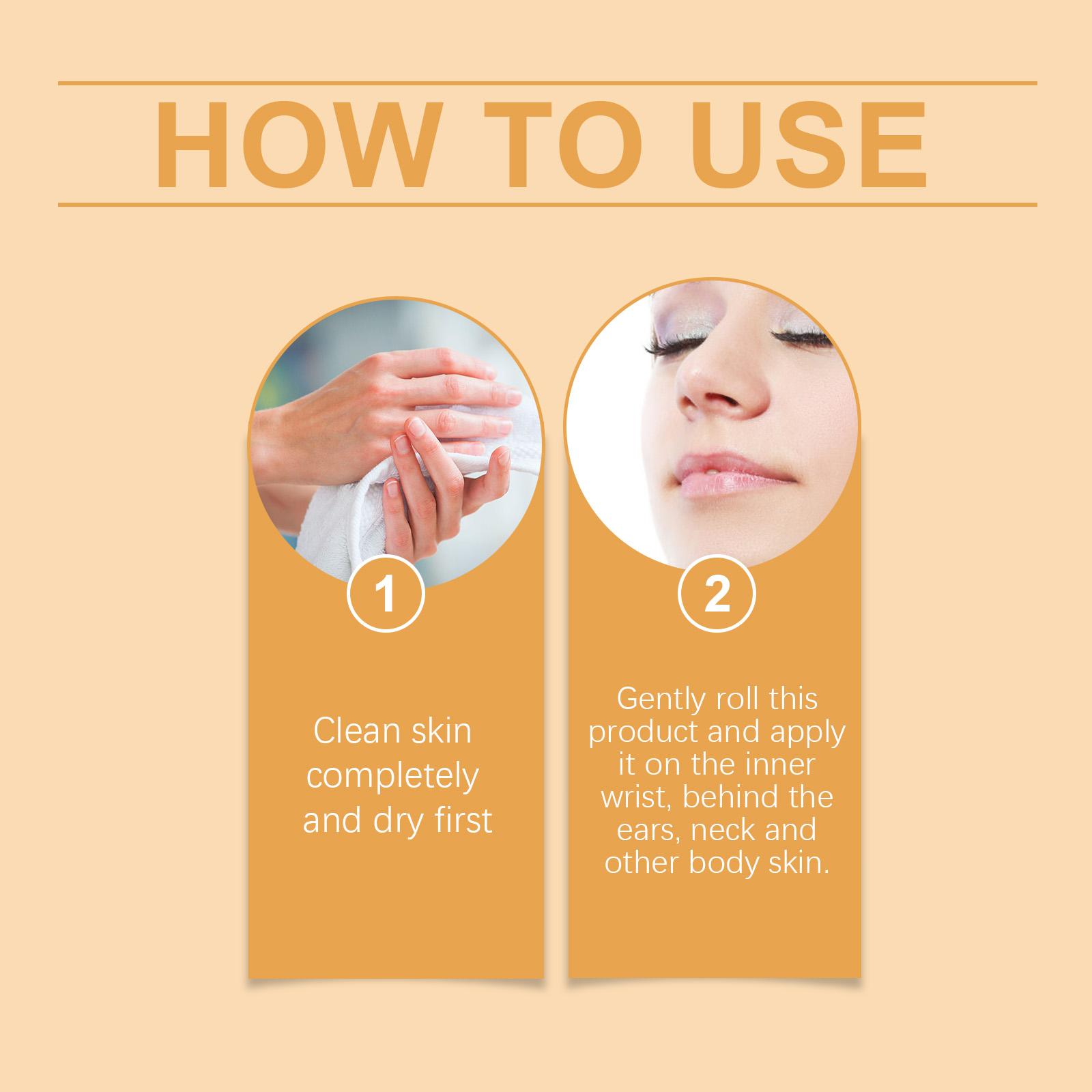 HOW TO USE

1

Clean skin completely and dry first

2

Gently roll this product and apply it on the inner wrist, behind the ears, neck and other body skin.