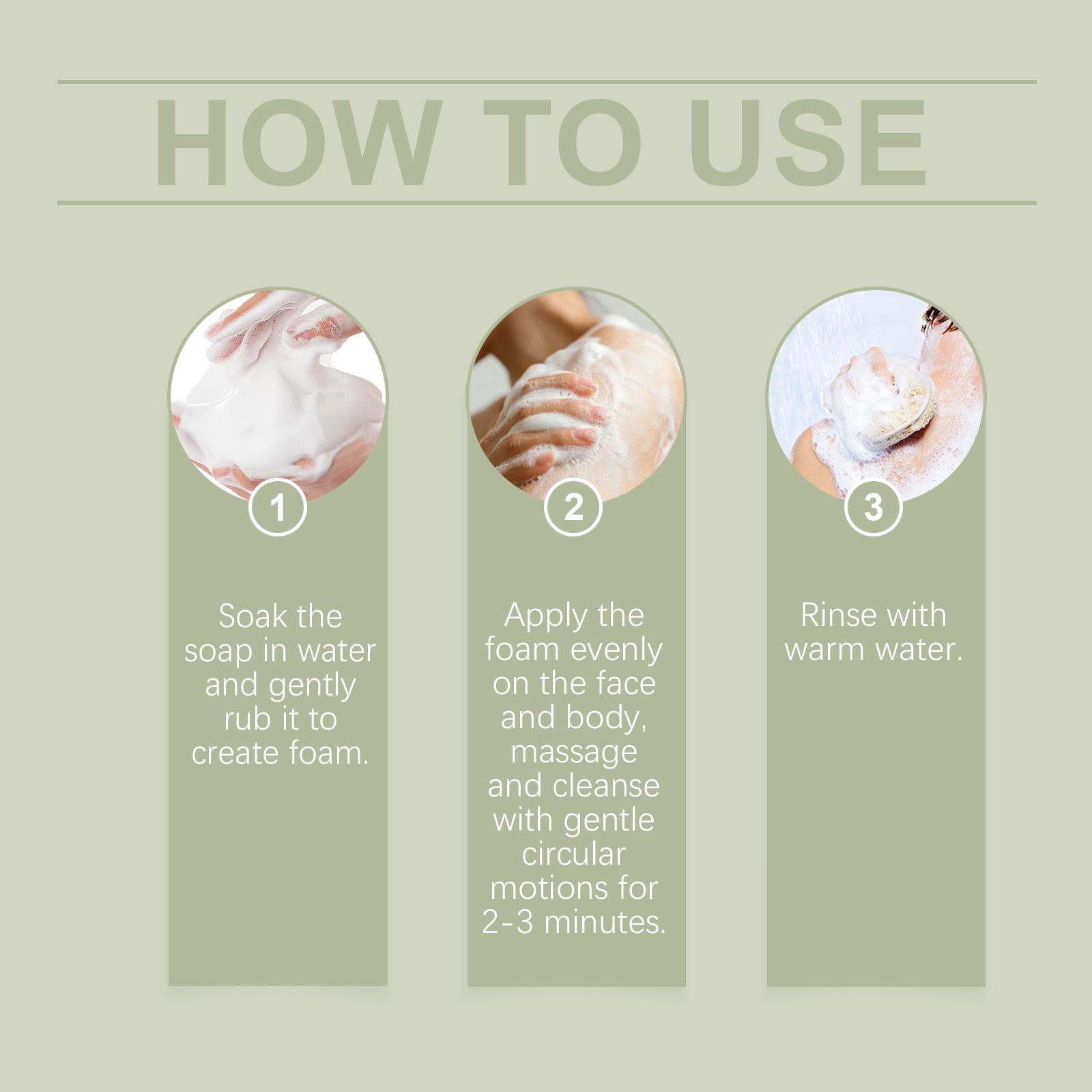 HOW TO USE

1

Soak the soap in water and gently rub it to create foam.

2

Apply the foam evenly on the face and body, massage and cleanse with gentle circular motions for 2-3 minutes.

3

Rinse with warm water.