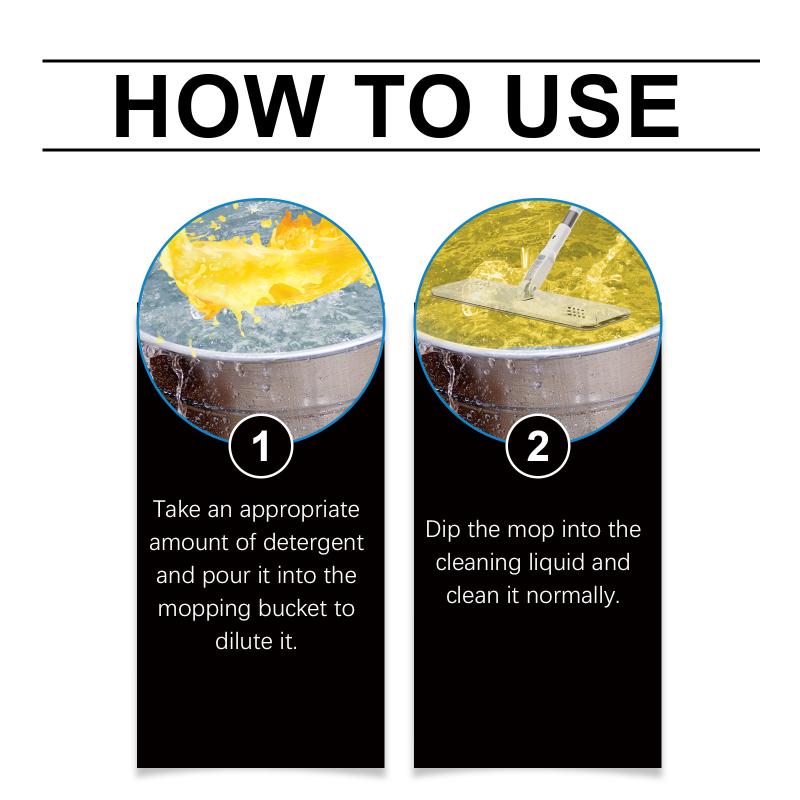 HOW TO USE

1

Take an appropriate amount of detergent and pour it into the mopping bucket to dilute it.

2

Dip the mop into the cleaning liquid and clean it normally.