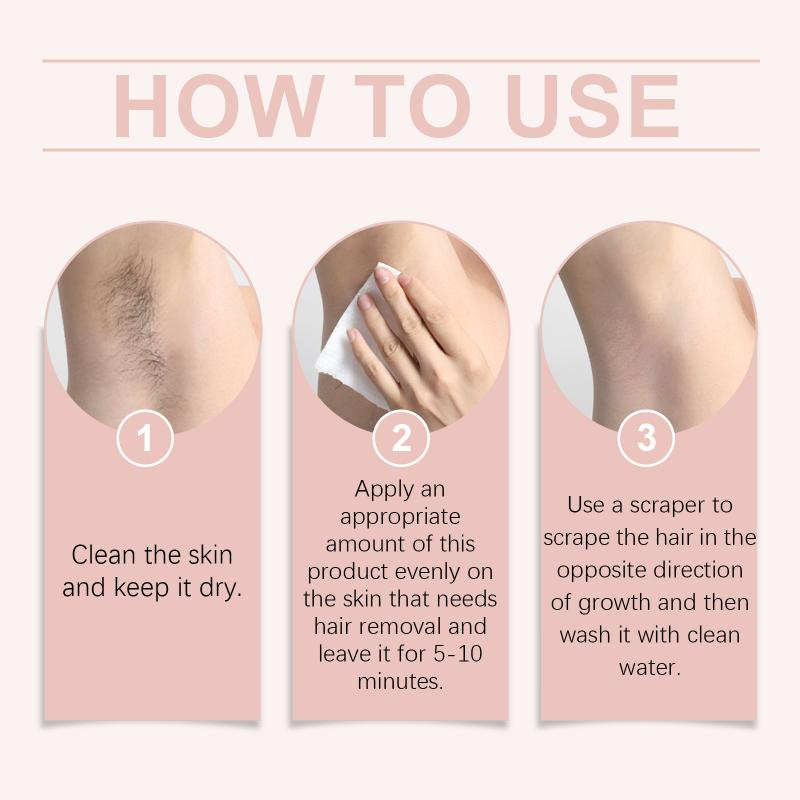 HOW TO USE

1

Clean the skin and keep it dry.

2

Apply an appropriate amount of this product evenly on the skin that needs hair removal and leave it for 5-10 minutes.

3

Use a scraper to scrape the hair in the opposite direction of growth and then wash it with clean water.