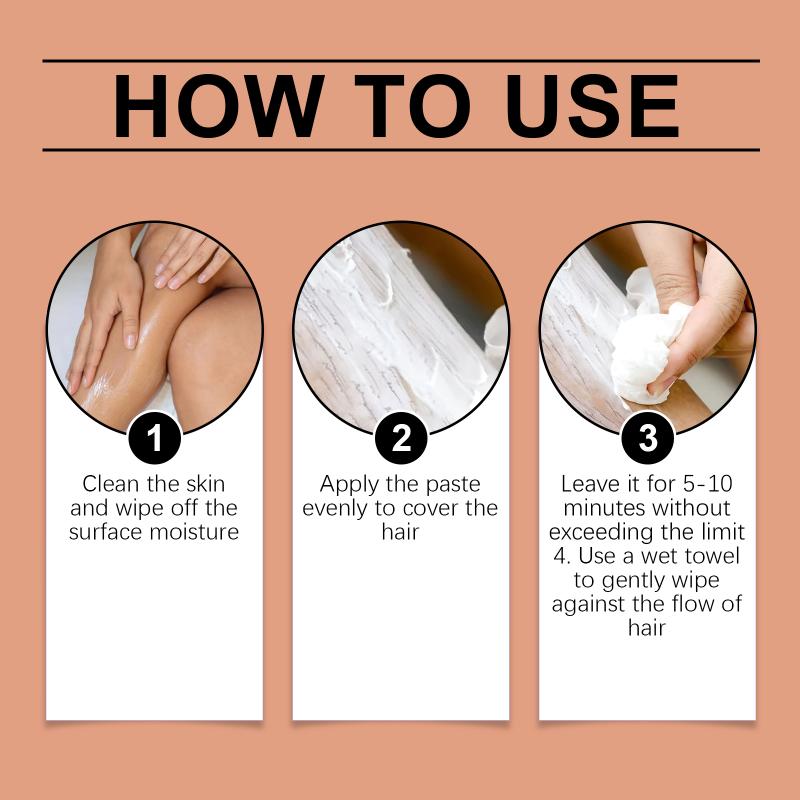 HOW TO USE

1
Clean the skin and wipe off the surface moisture

2
Apply the paste evenly to cover the hair

3
Leave it for 5-10 minutes without exceeding the limit 4. Use a wet towel to gently wipe against the flow of hair