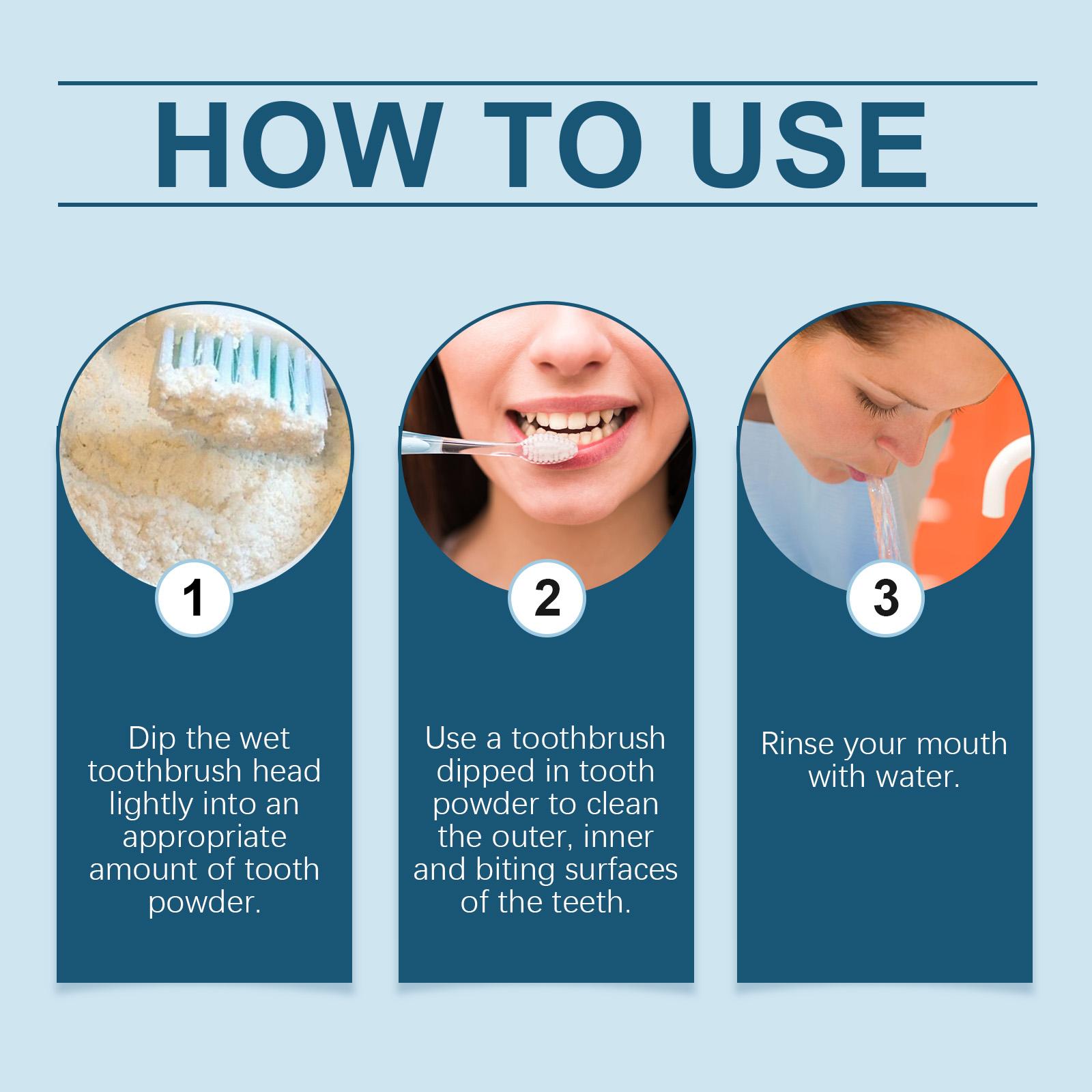 HOW TO USE

1

Dip the wet toothbrush head lightly into an appropriate amount of tooth powder.

2

Use a toothbrush dipped in tooth powder to clean the outer, inner and biting surfaces of the teeth.

3

Rinse your mouth with water.