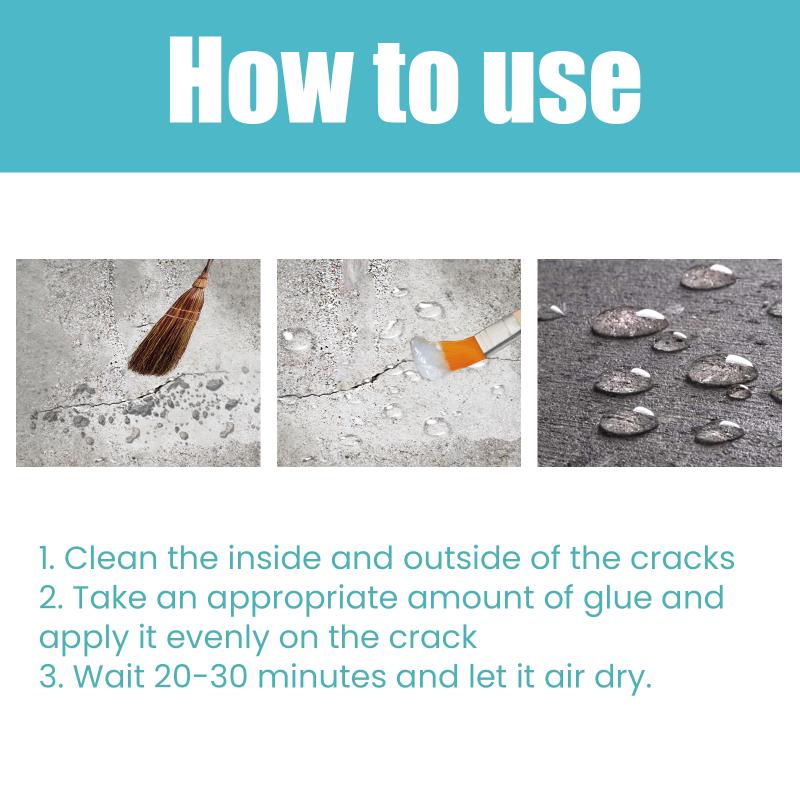 How to use

1. Clean the inside and outside of the cracks
2. Take an appropriate amount of glue and apply it evenly on the crack
3. Wait 20-30 minutes and let it air dry.