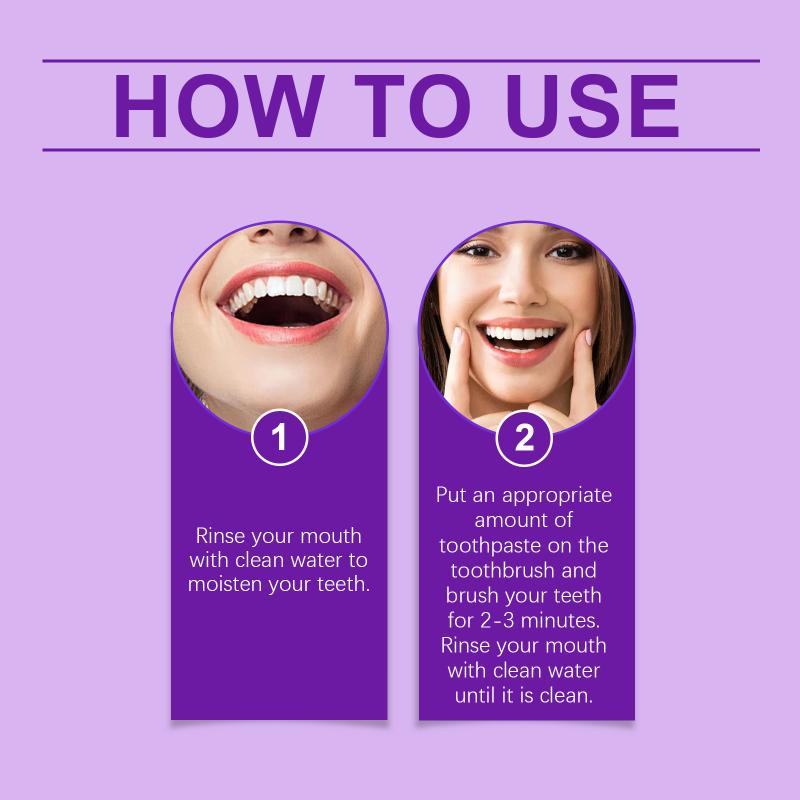 HOW TO USE

1

Rinse your mouth with clean water to moisten your teeth.

2

Put an appropriate amount of toothpaste on the toothbrush and brush your teeth for 2-3 minutes. Rinse your mouth with clean water until it is clean.