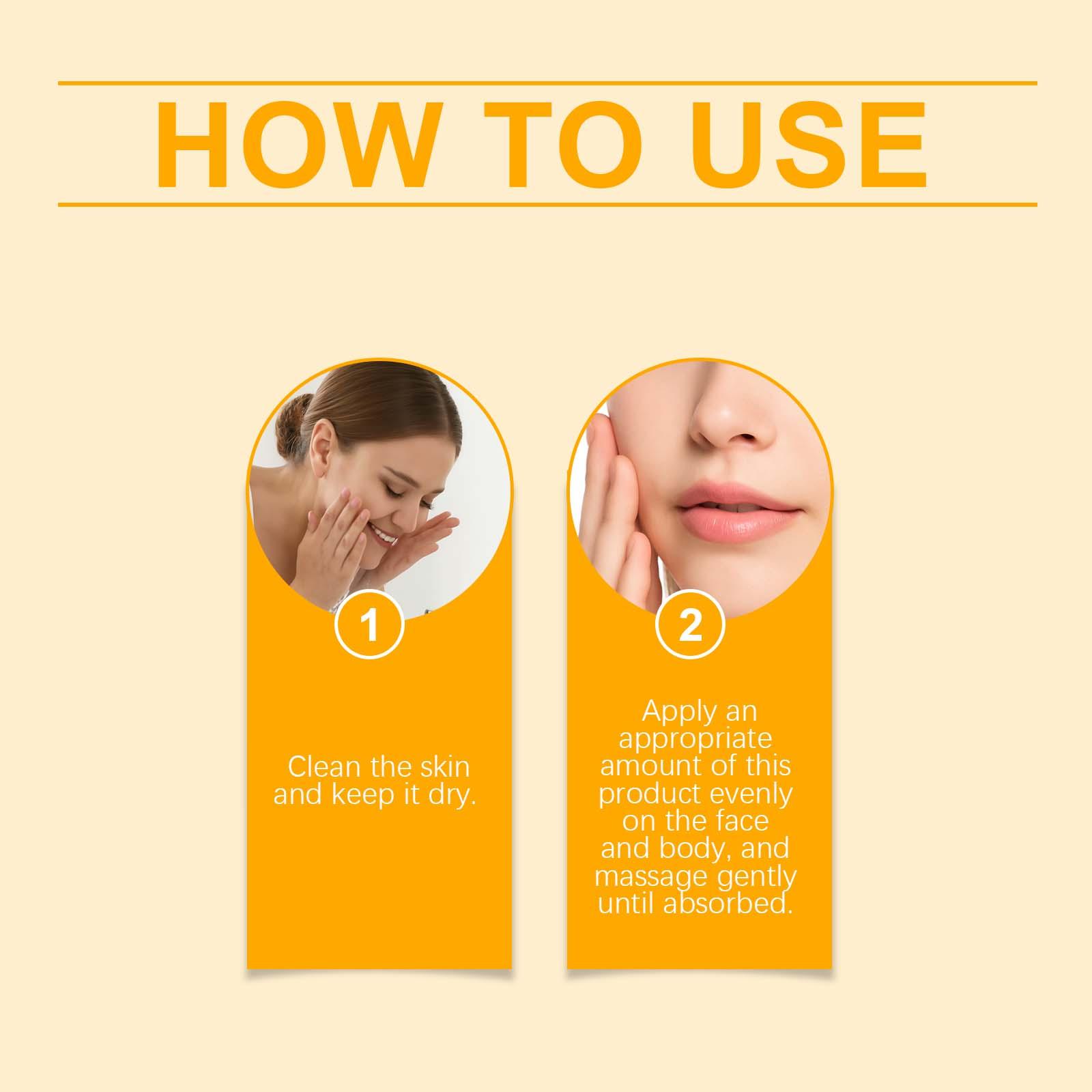 HOW TO USE

1

Clean the skin and keep it dry.

2

Apply an appropriate amount of this product evenly on the face and body, and massage gently until absorbed.