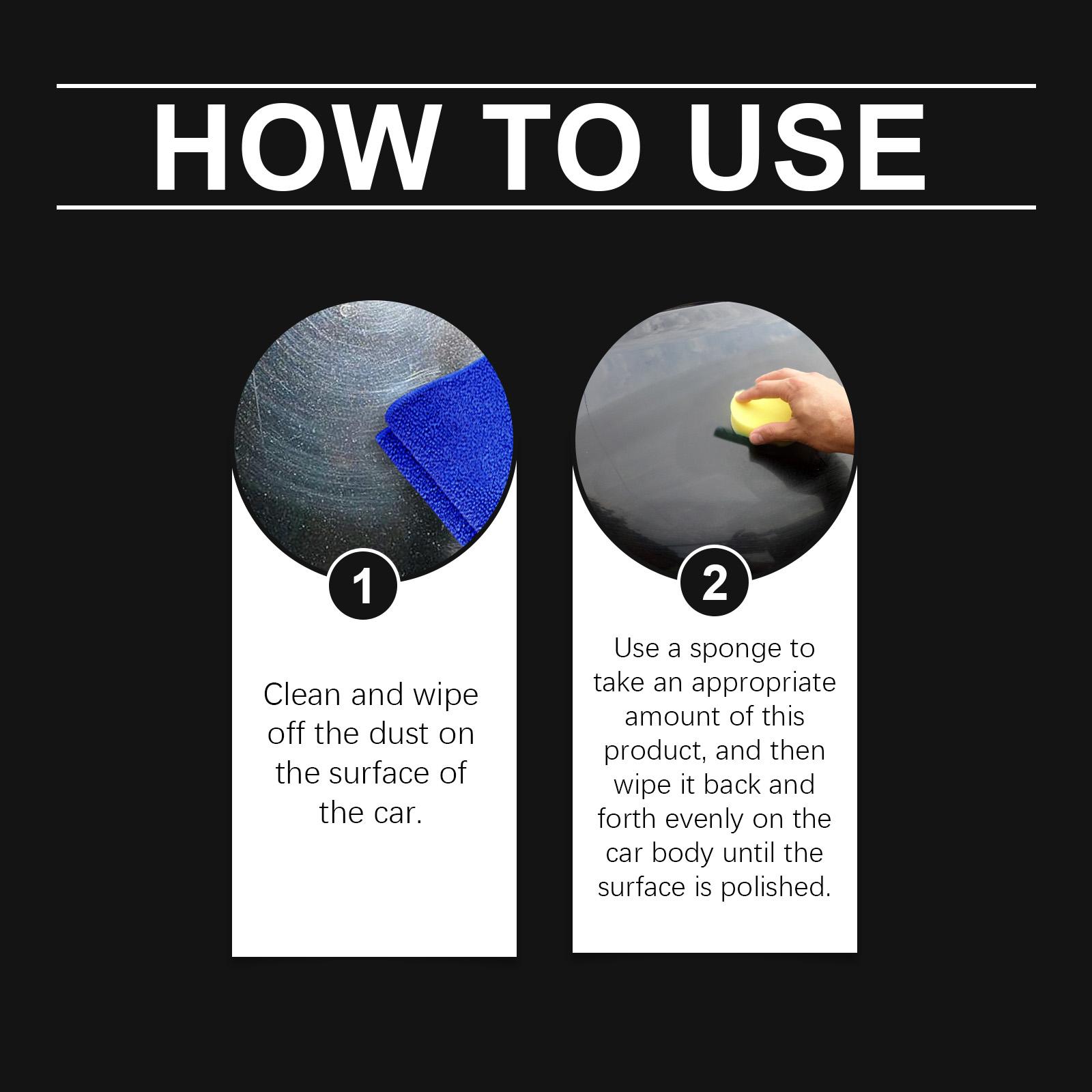 HOW TO USE

1

Clean and wipe off the dust on the surface of the car.

2

Use a sponge to take an appropriate amount of this product, and then wipe it back and forth evenly on the car body until the surface is polished.